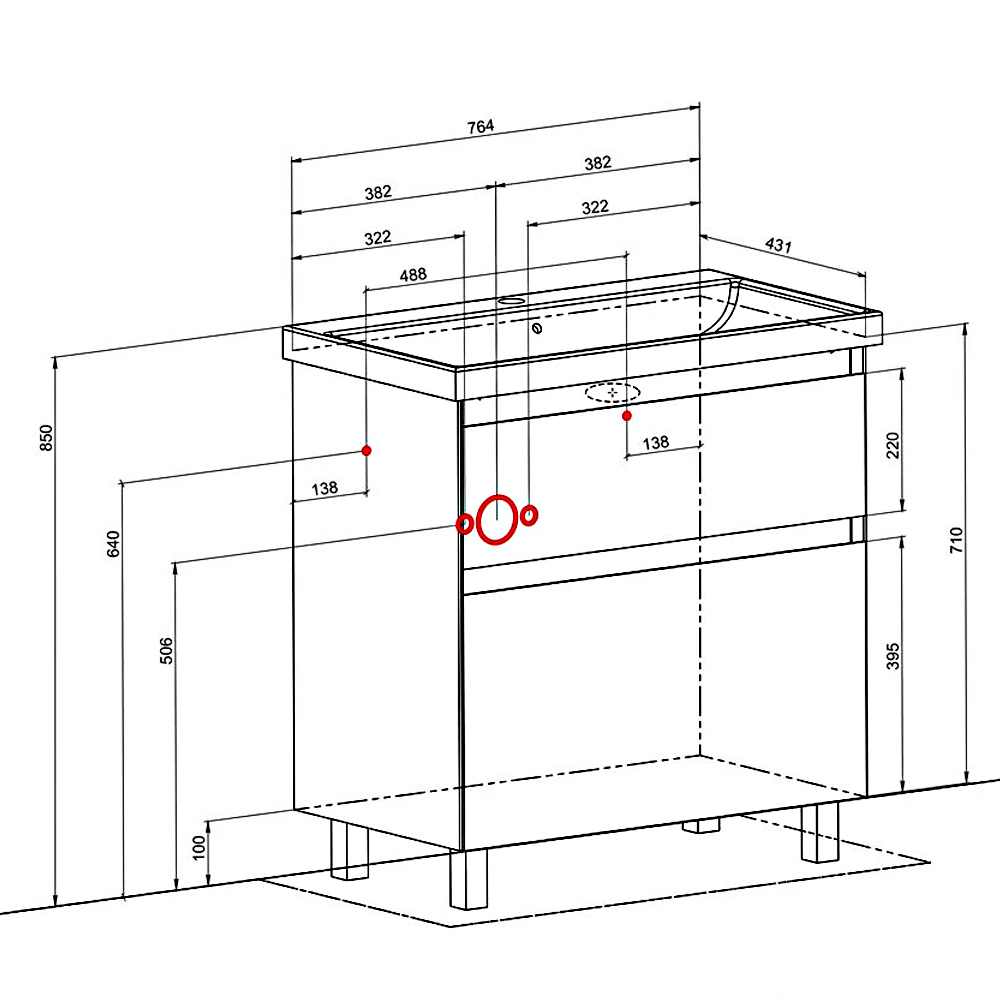 764
382
382
322
322
431
488
138
138
850
640
506
100
220
710
395