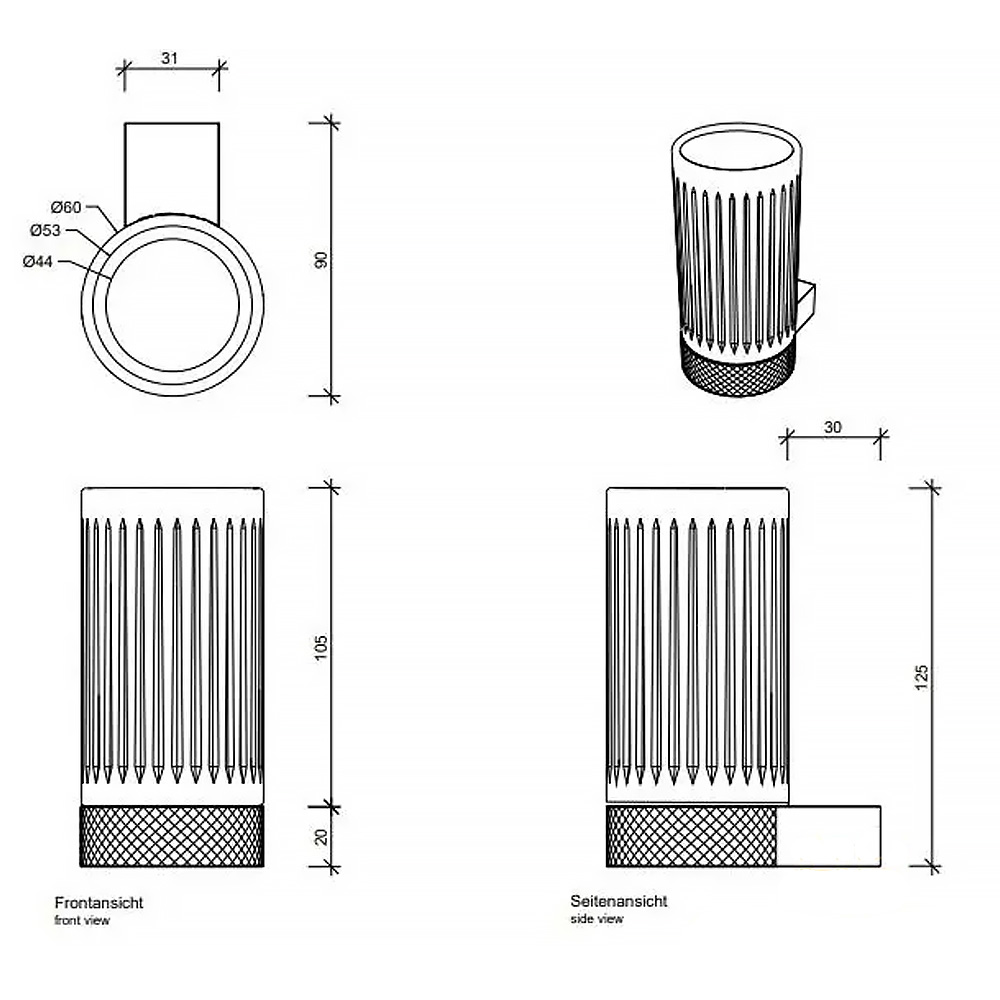 31

Ø60
Ø53
Ø44

90

30

105

20

125

Frontansicht
front view

Seitenansicht
side view