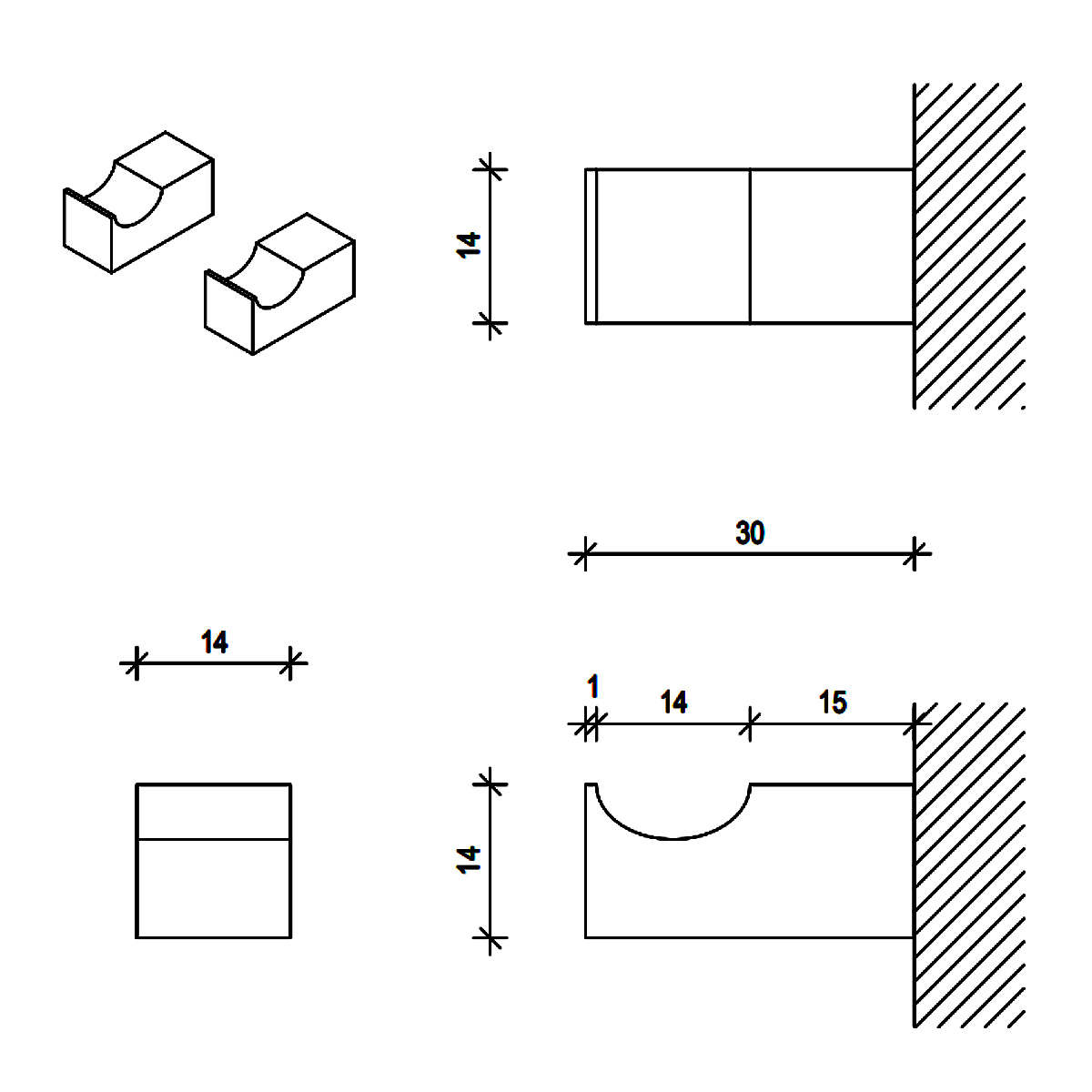 14

30

14

1
14
15

14