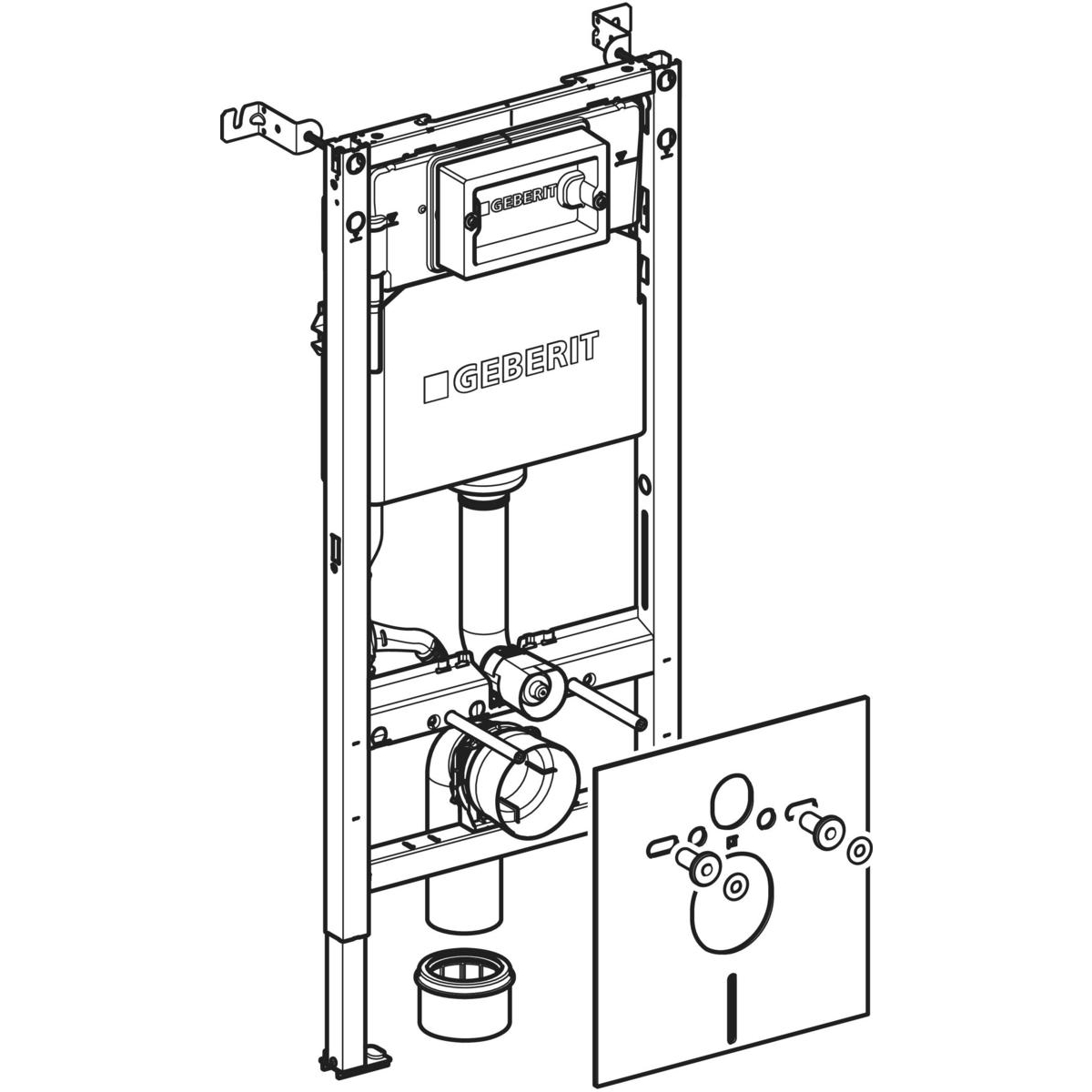 GEBERIT

GEBERIT