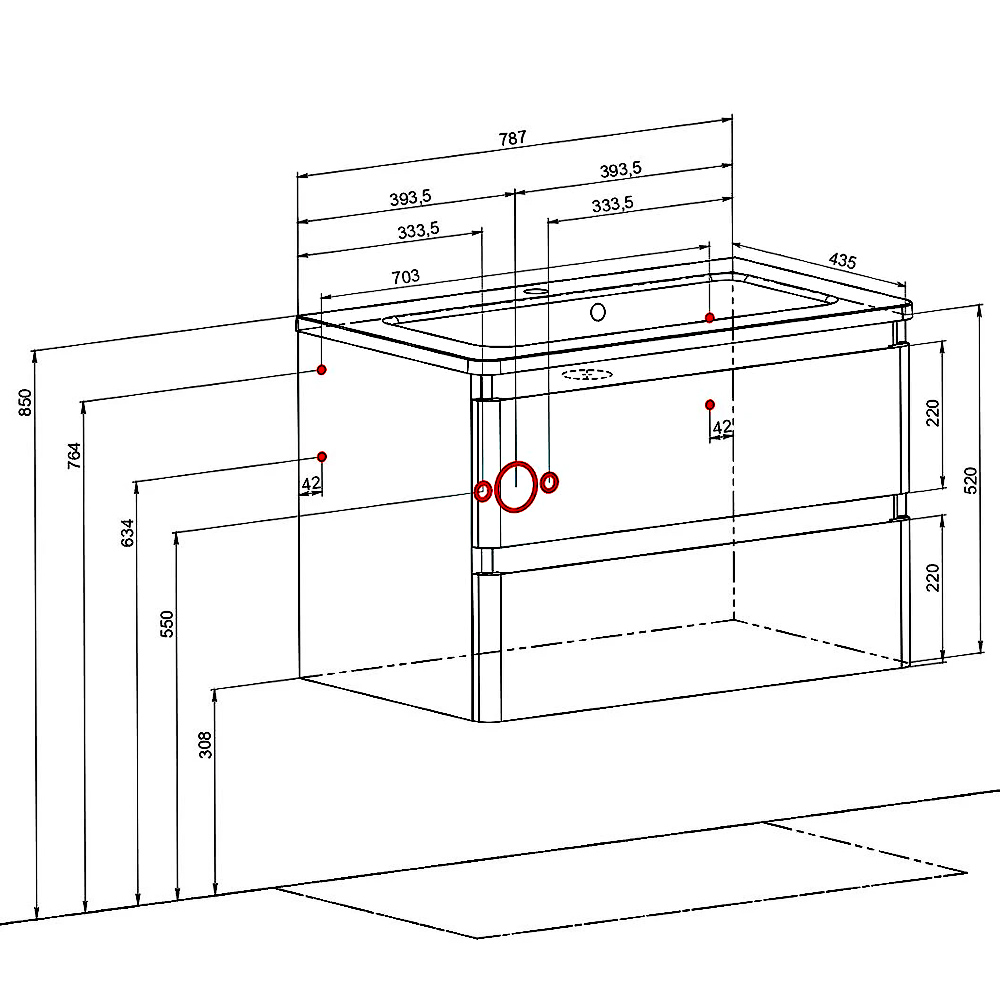 787
393,5
393,5
333,5
333,5
703
435
850
764
634
550
308
42
42
220
220
520