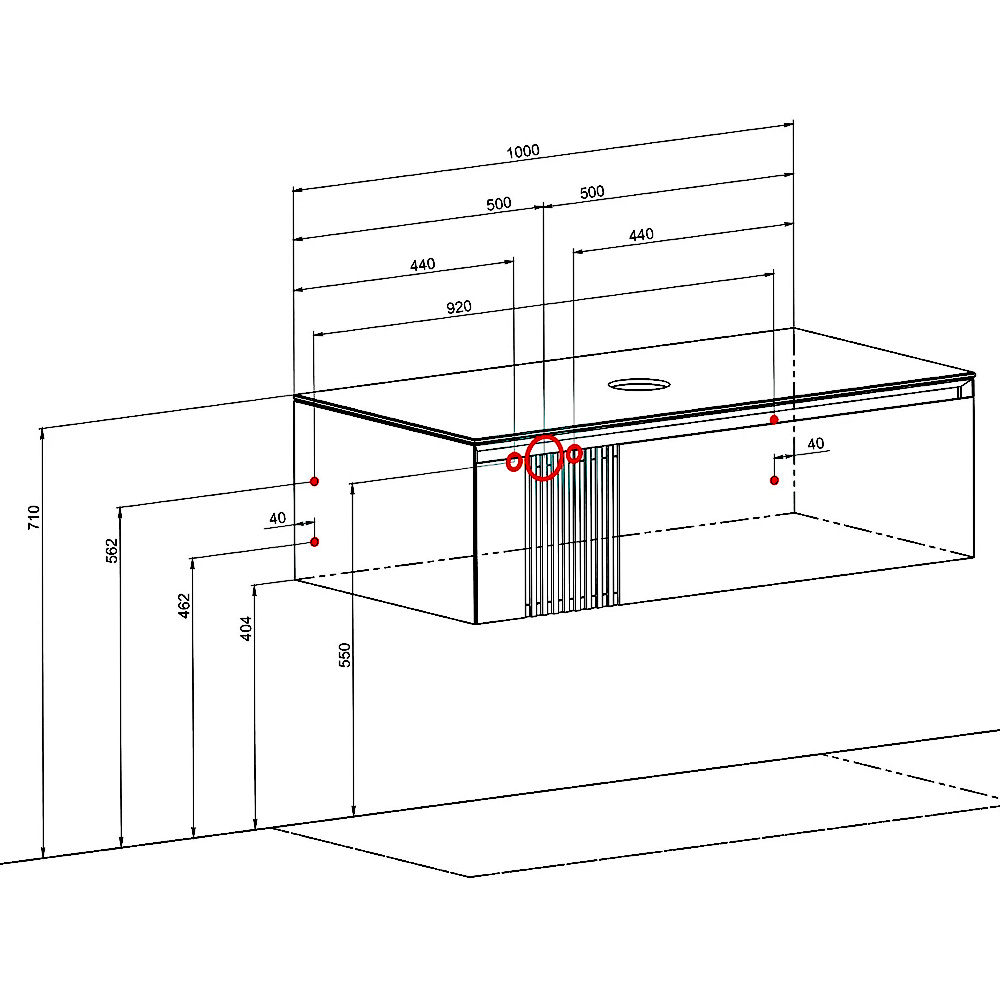 1000
500
500
440
440
920
40
40
710
562
462
404
550