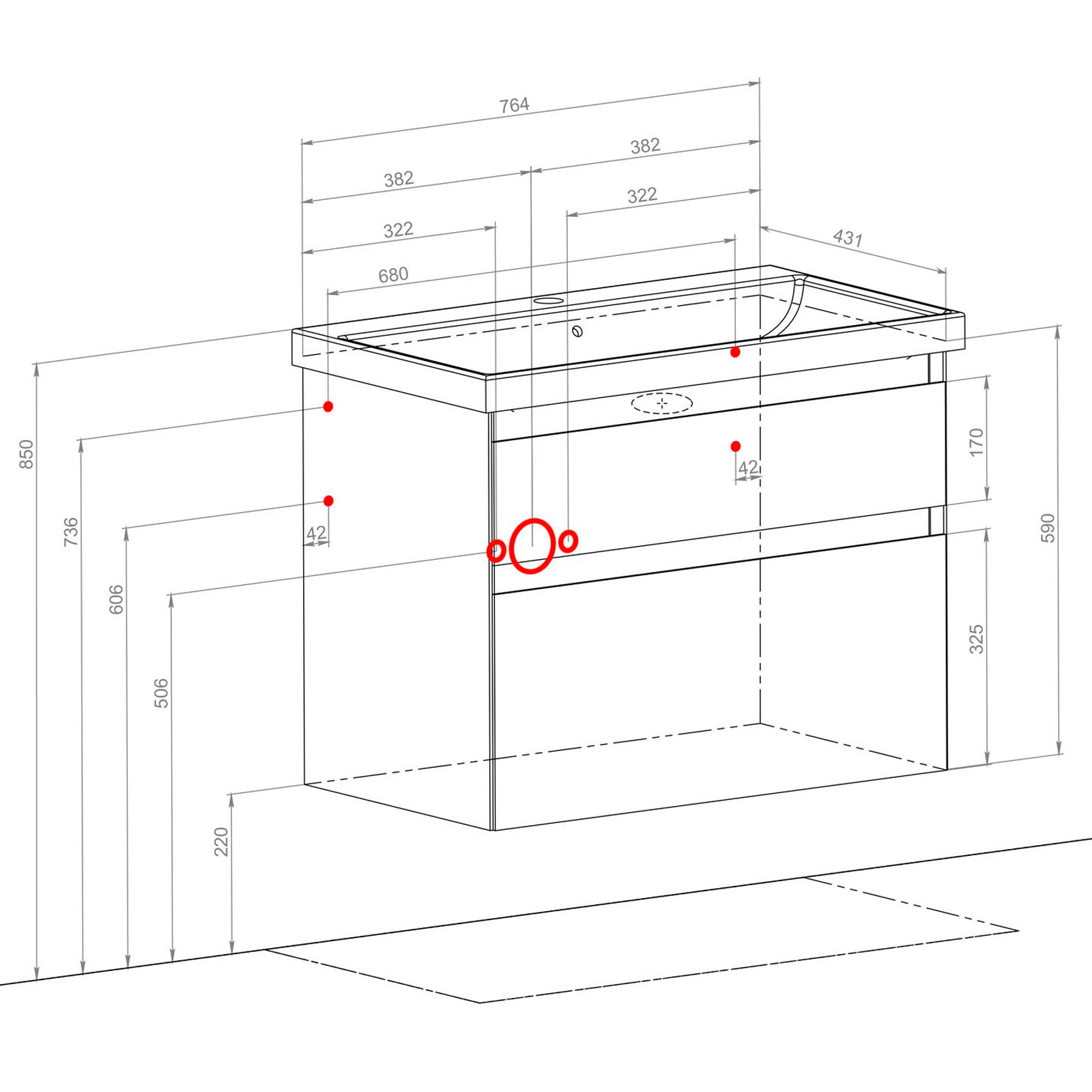 764
382
382
322
322
431
680
850
736
606
506
220
42
42
170
590
325