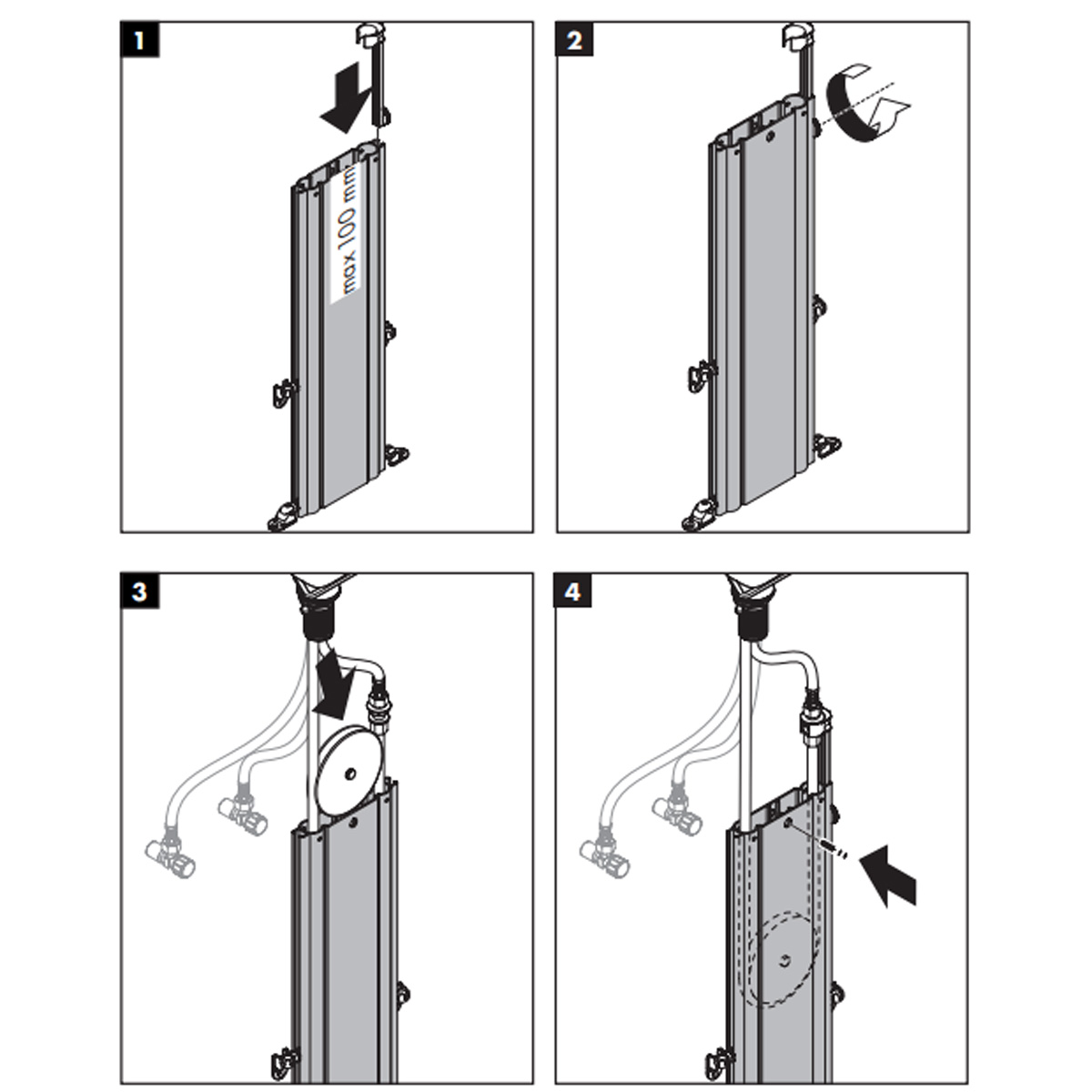 1

max 100 mm

2

3

4