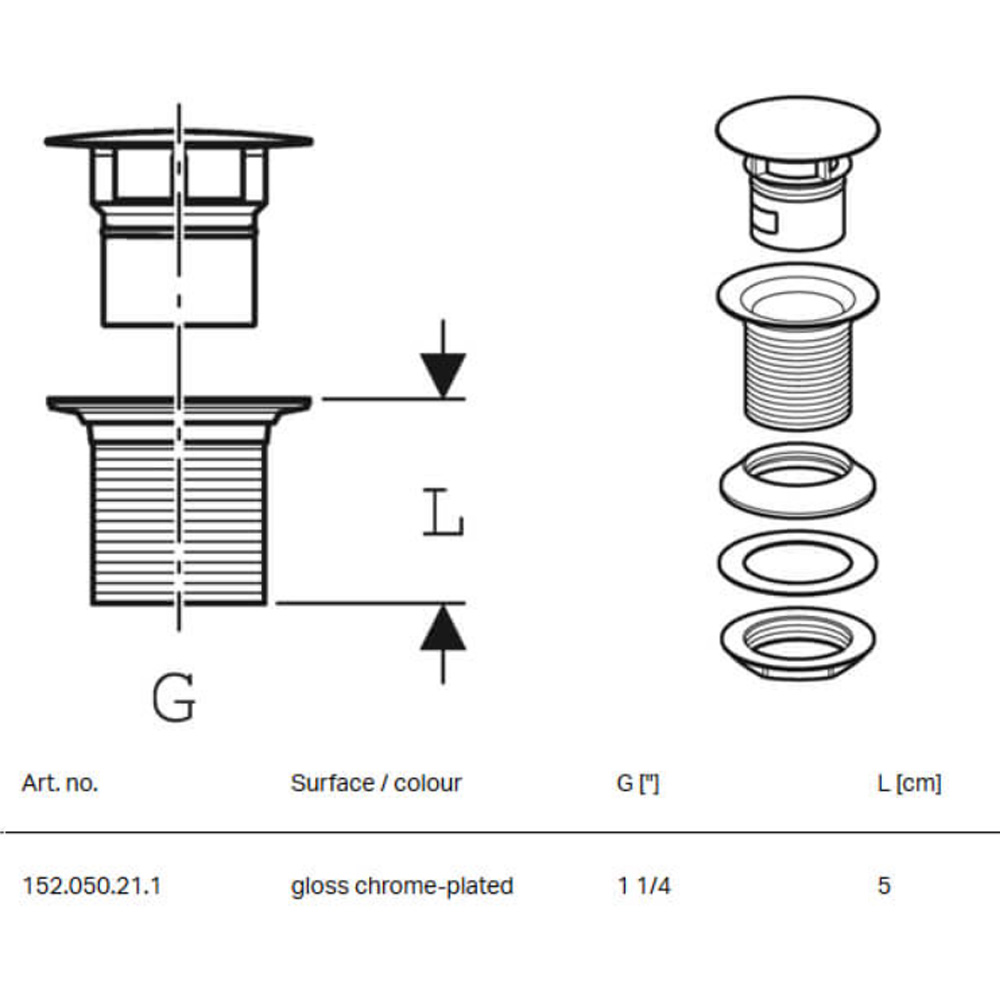 L

G

| Art. no. | Surface / colour | G ["] | L [cm] |
|---|---|---|---|
| 152.050.21.1 | gloss chrome-plated | 1 1/4 | 5 |