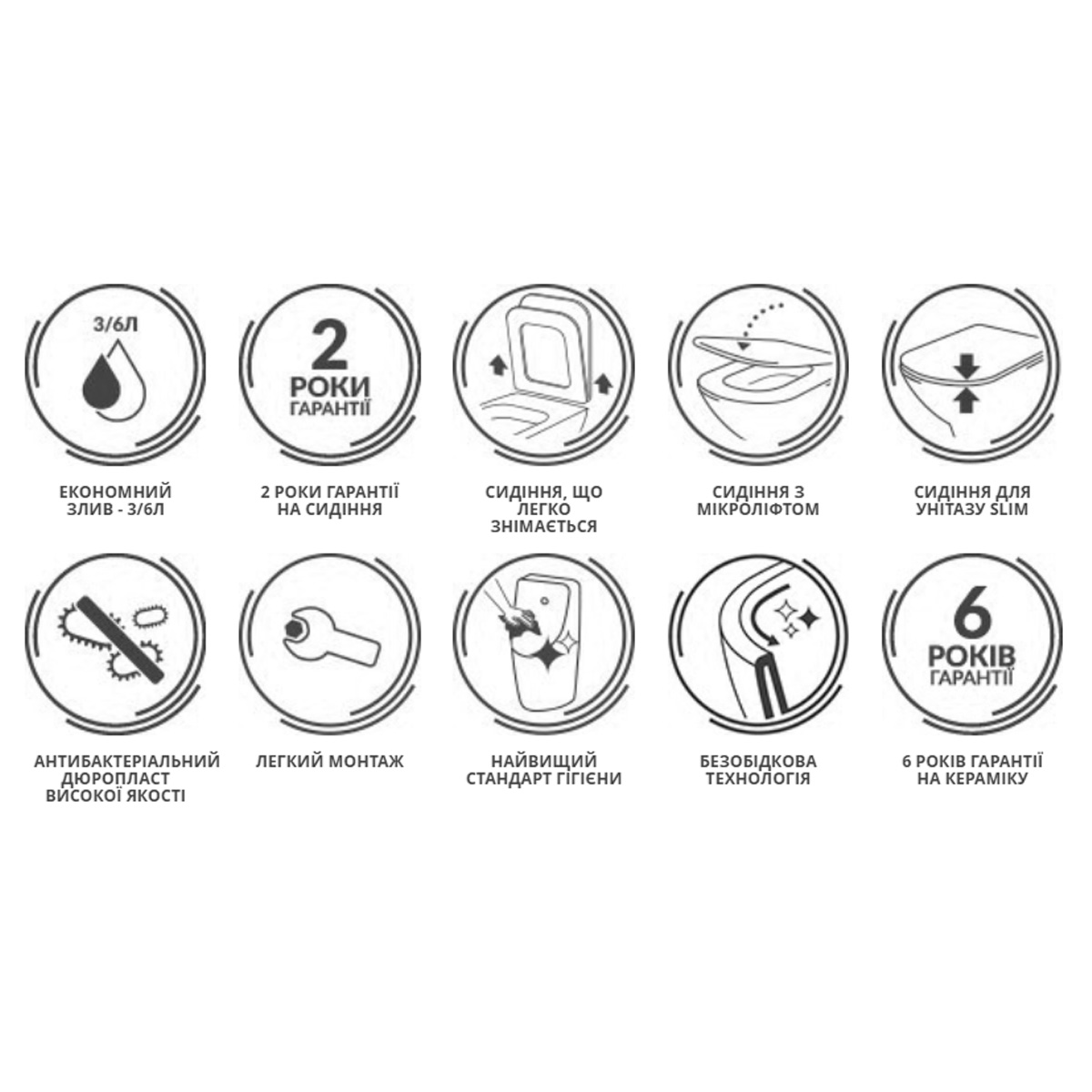 3/6Л

ЕКОНОМНИЙ ЗЛИВ - 3/6Л

2 РОКИ ГАРАНТІЇ

2 РОКИ ГАРАНТІЇ НА СИДІННЯ

СИДІННЯ, ЩО ЛЕГКО ЗНІМАЄТЬСЯ

СИДІННЯ З МІКРОЛІФТОМ

СИДІННЯ ДЛЯ УНІТАЗУ SLIM

АНТИБАКТЕРІАЛЬНИЙ ДЮРОПЛАСТ ВИСОКОЇ ЯКОСТІ

ЛЕГКИЙ МОНТАЖ

НАЙВИЩИЙ СТАНДАРТ ГІГІЄНИ

БЕЗОБІДКОВА ТЕХНОЛОГІЯ

6 РОКІВ ГАРАНТІЇ

6 РОКІВ ГАРАНТІЇ НА КЕРАМІКУ