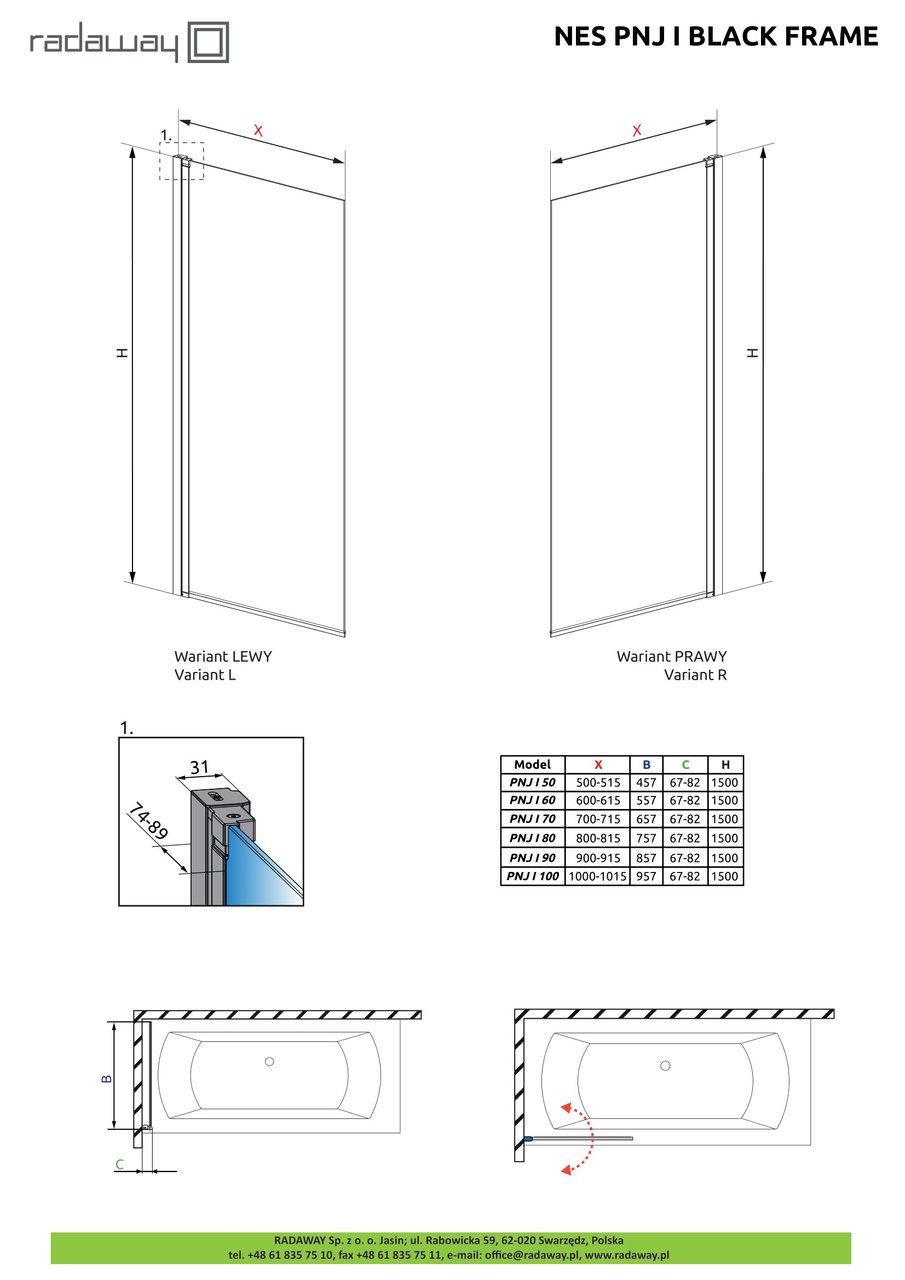 radaway

NES PNJ I BLACK FRAME

1.

X

H

X

H

Wariant LEWY
Variant L

Wariant PRAWY
Variant R

1.

31

74-89

| Model | X | B | C | H |
|---|---|---|---|---|
| PNJ I 50 | 500-515 | 457 | 67-82 | 1500 |
| PNJ I 60 | 600-615 | 557 | 67-82 | 1500 |
| PNJ I 70 | 700-715 | 657 | 67-82 | 1500 |
| PNJ I 80 | 800-815 | 757 | 67-82 | 1500 |
| PNJ I 90 | 900-915 | 857 | 67-82 | 1500 |
| PNJ I 100 | 1000-1015 | 957 | 67-82 | 1500 |

B

C

RADAWAY Sp. z o. o. Jasin; ul. Rabowicka 59, 62-020 Swarzędz, Polska
tel. +48 61 835 75 10, fax +48 61 835 75 11, e-mail: office@radaway.pl, www.radaway.pl