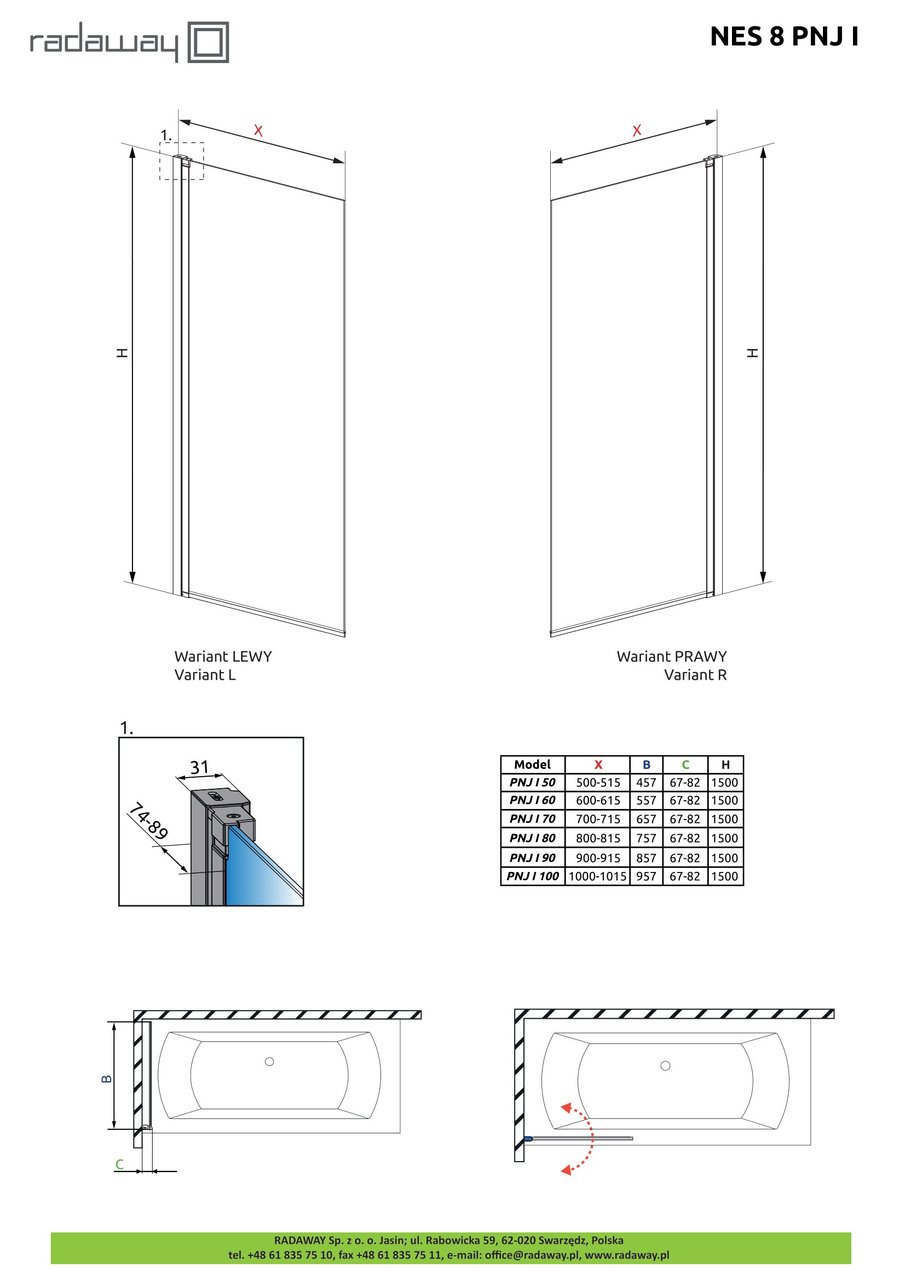 radaway

NES 8 PNJ I

1.

X

H

X

H

Wariant LEWY
Variant L

Wariant PRAWY
Variant R

1.

31

74-89

| Model | X | B | C | H |
|---|---|---|---|---|
| PNJ I 50 | 500-515 | 457 | 67-82 | 1500 |
| PNJ I 60 | 600-615 | 557 | 67-82 | 1500 |
| PNJ I 70 | 700-715 | 657 | 67-82 | 1500 |
| PNJ I 80 | 800-815 | 757 | 67-82 | 1500 |
| PNJ I 90 | 900-915 | 857 | 67-82 | 1500 |
| PNJ I 100 | 1000-1015 | 957 | 67-82 | 1500 |

B

C

RADAWAY Sp. z o. o. Jasin; ul. Rabowicka 59, 62-020 Swarzędz, Polska
tel. +48 61 835 75 10, fax +48 61 835 75 11, e-mail: office@radaway.pl, www.radaway.pl