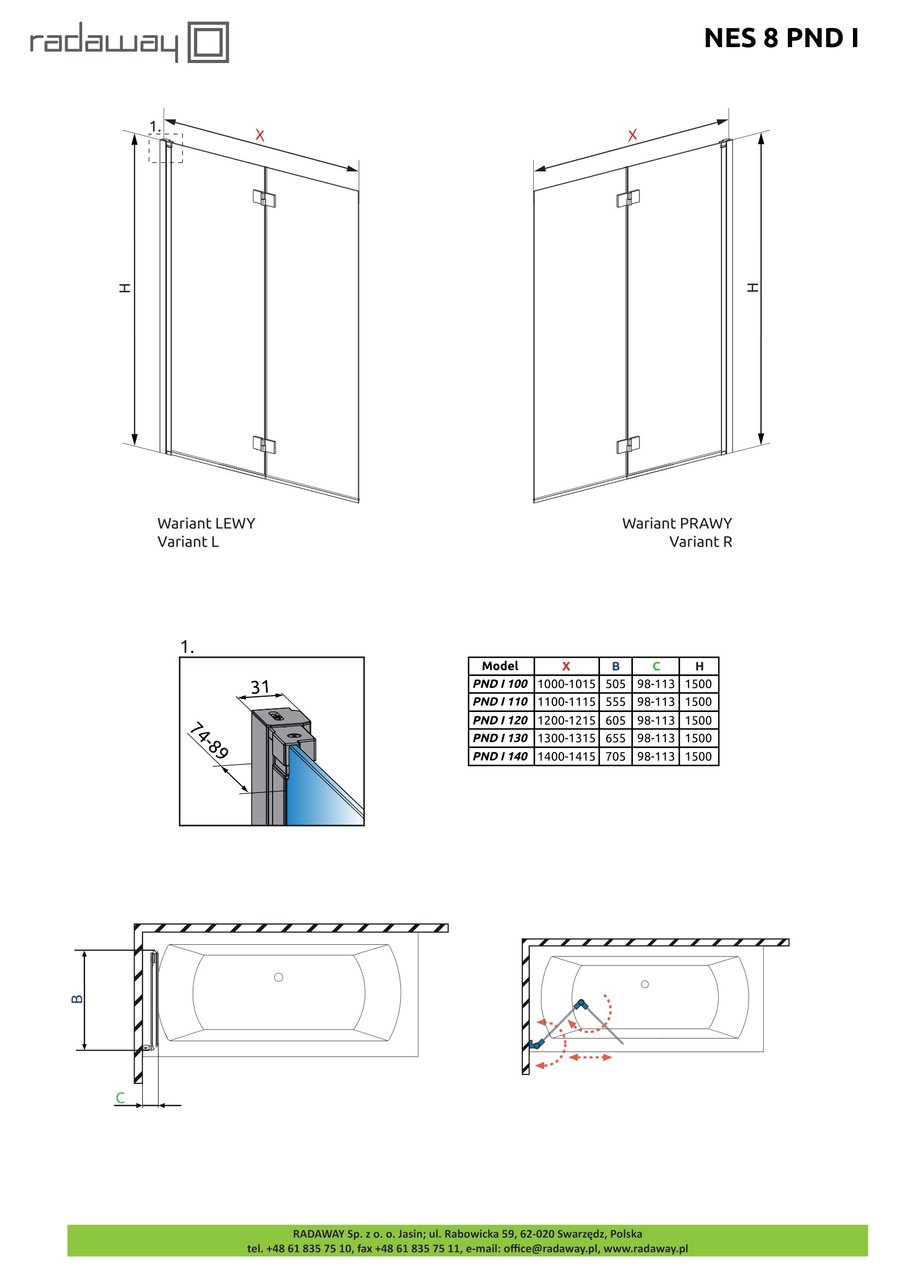 radaway

NES 8 PND I

1.

X

H

X

H

Wariant LEWY
Variant L

Wariant PRAWY
Variant R

1.

31

74-89

| Model | X | B | C | H |
|---|---|---|---|---|
| PND I 100 | 1000-1015 | 505 | 98-113 | 1500 |
| PND I 110 | 1100-1115 | 555 | 98-113 | 1500 |
| PND I 120 | 1200-1215 | 605 | 98-113 | 1500 |
| PND I 130 | 1300-1315 | 655 | 98-113 | 1500 |
| PND I 140 | 1400-1415 | 705 | 98-113 | 1500 |

B

C

RADAWAY Sp. z o. o. Jasin; ul. Rabowicka 59, 62-020 Swarzędz, Polska
tel. +48 61 835 75 10, fax +48 61 835 75 11, e-mail: office@radaway.pl, www.radaway.pl