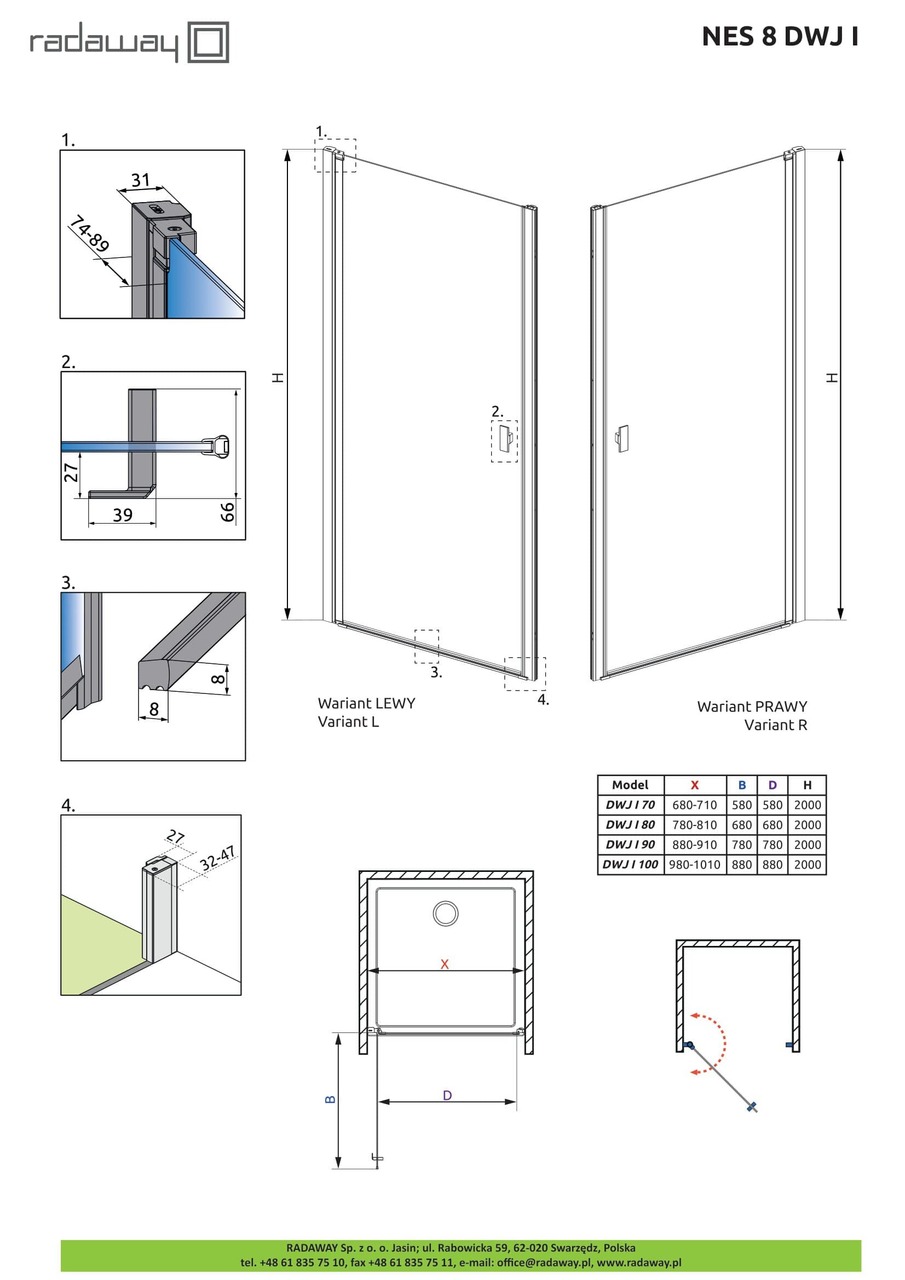 radaway

NES 8 DWJ I

1.

31

74-89

2.

27

39

66

3.

8

8

4.

27

32-47

1.

H

2.

3.

4.

Wariant LEWY
Variant L

H

Wariant PRAWY
Variant R

| Model | X | B | D | H |
|---|---|---|---|---|
| DWJ I 70 | 680-710 | 580 | 580 | 2000 |
| DWJ I 80 | 780-810 | 680 | 680 | 2000 |
| DWJ I 90 | 880-910 | 780 | 780 | 2000 |
| DWJ I 100 | 980-1010 | 880 | 880 | 2000 |

X

B

D

RADAWAY Sp. z o. o. Jasin; ul. Rabowicka 59, 62-020 Swarzędz, Polska
tel. +48 61 835 75 10, fax +48 61 835 75 11, e-mail: office@radaway.pl, www.radaway.pl