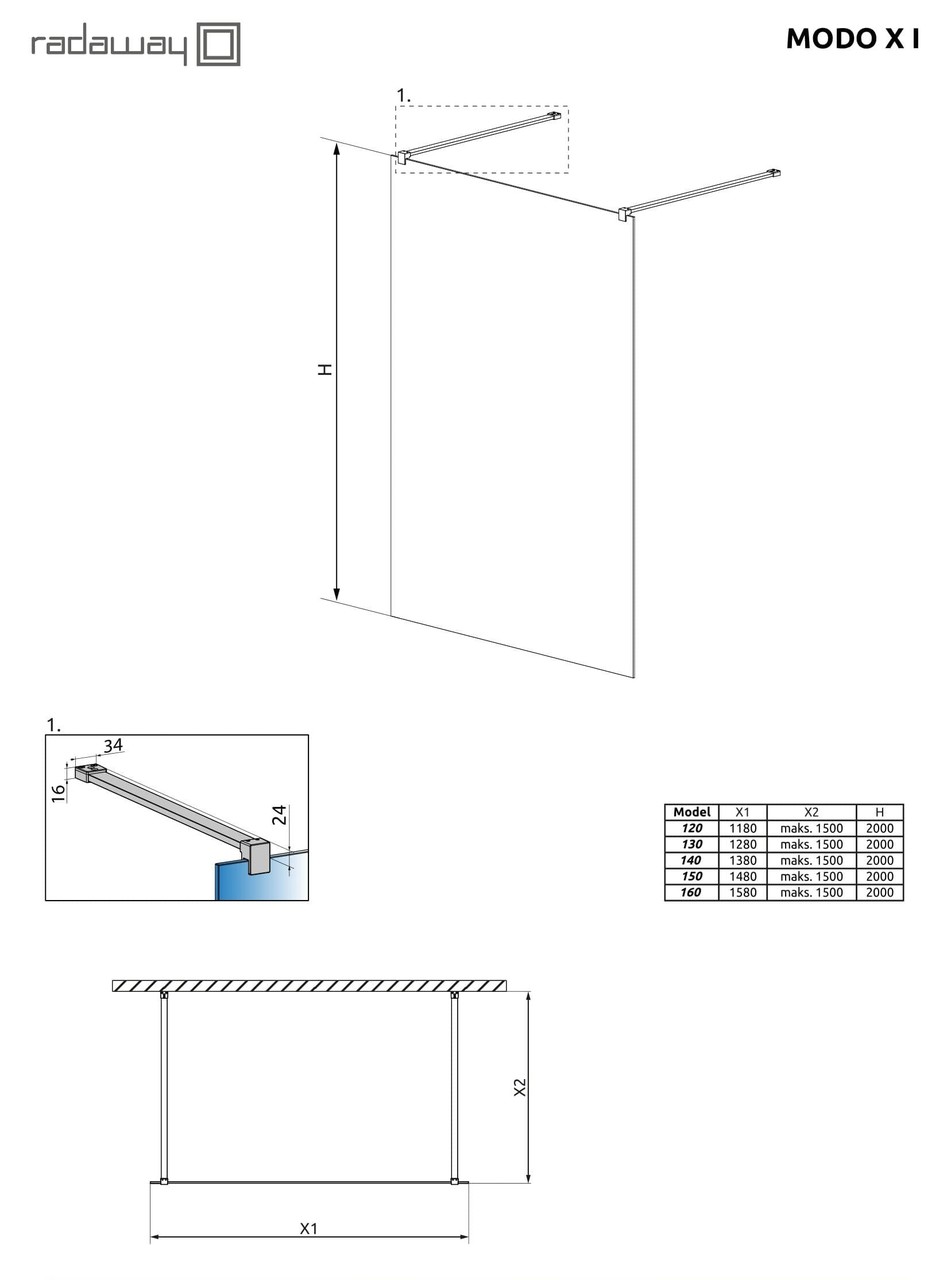 radaway

MODO X I

1.

H

1.

34

16

24

| Model | X1 | X2 | H |
|---|---|---|---|
| 120 | 1180 | maks. 1500 | 2000 |
| 130 | 1280 | maks. 1500 | 2000 |
| 140 | 1380 | maks. 1500 | 2000 |
| 150 | 1480 | maks. 1500 | 2000 |
| 160 | 1580 | maks. 1500 | 2000 |

X2

X1