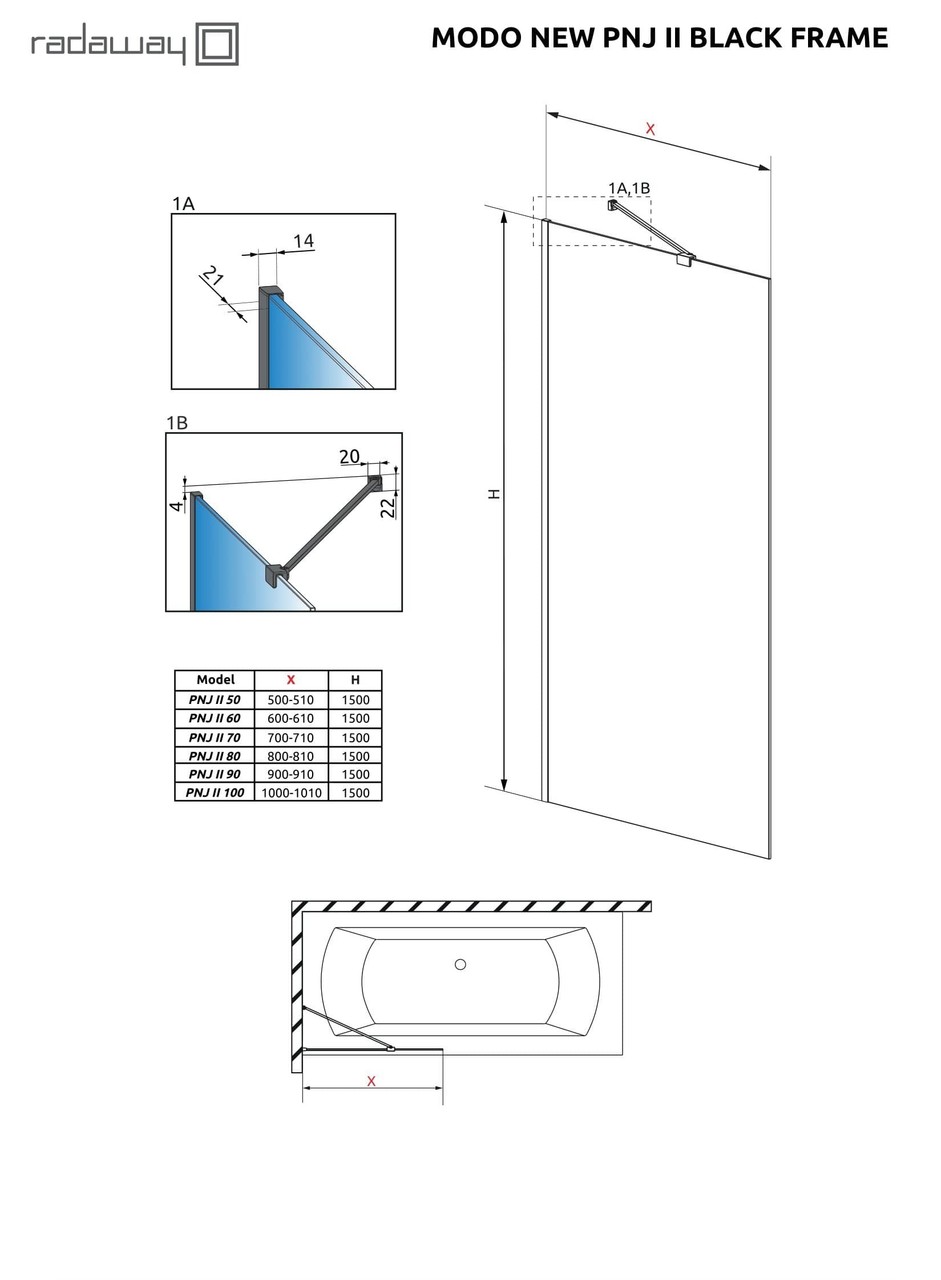 radaway

MODO NEW PNJ II BLACK FRAME

1A

14

21

1B

20

4

22

X

1A,1B

H

| Model | X | H |
|---|---|---|
| PNJ II 50 | 500-510 | 1500 |
| PNJ II 60 | 600-610 | 1500 |
| PNJ II 70 | 700-710 | 1500 |
| PNJ II 80 | 800-810 | 1500 |
| PNJ II 90 | 900-910 | 1500 |
| PNJ II 100 | 1000-1010 | 1500 |

X