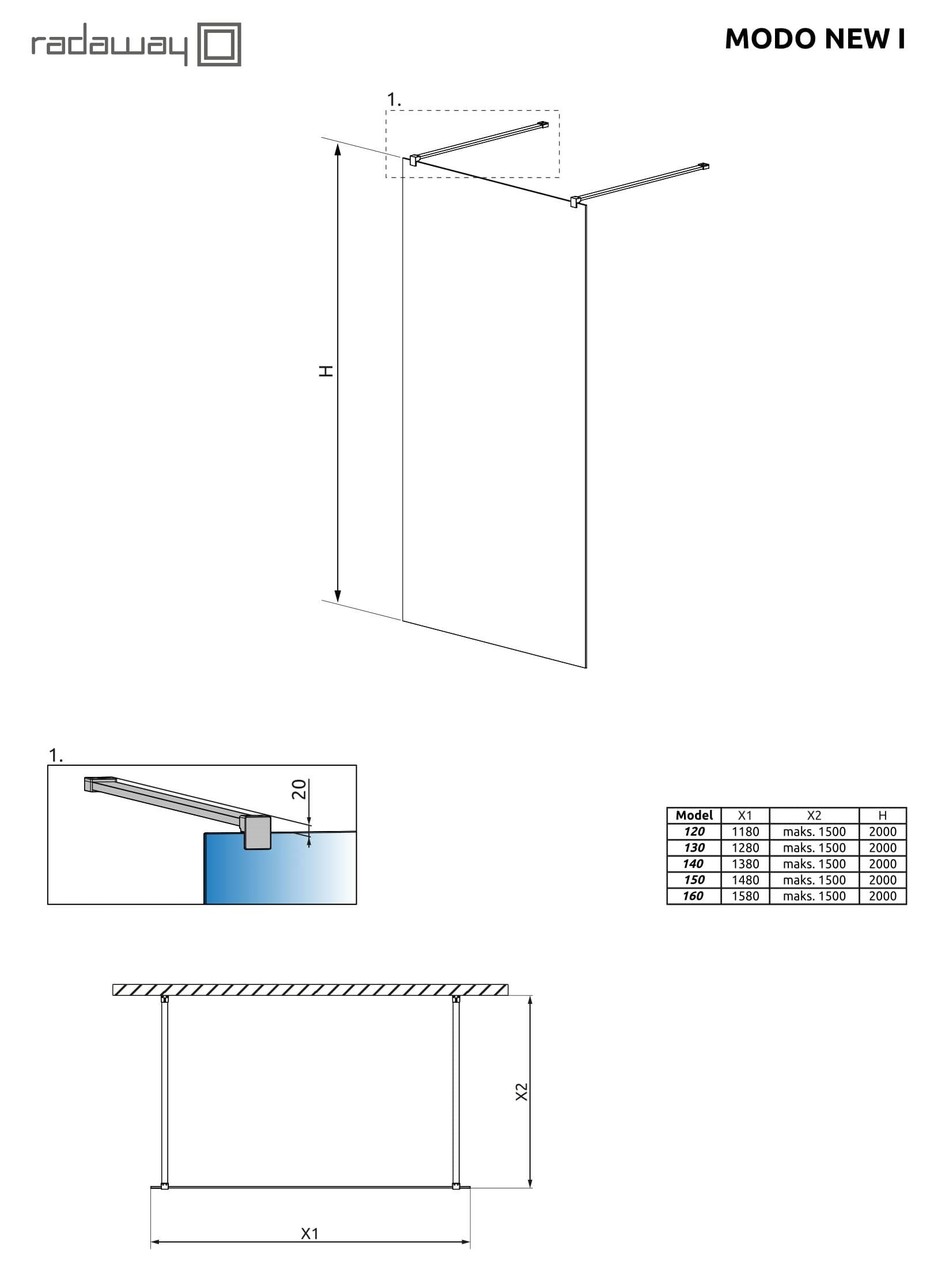 radaway

MODO NEW I

1.

H

1.

20

| Model | X1 | X2 | H |
|---|---|---|---|
| 120 | 1180 | maks. 1500 | 2000 |
| 130 | 1280 | maks. 1500 | 2000 |
| 140 | 1380 | maks. 1500 | 2000 |
| 150 | 1480 | maks. 1500 | 2000 |
| 160 | 1580 | maks. 1500 | 2000 |

X2

X1