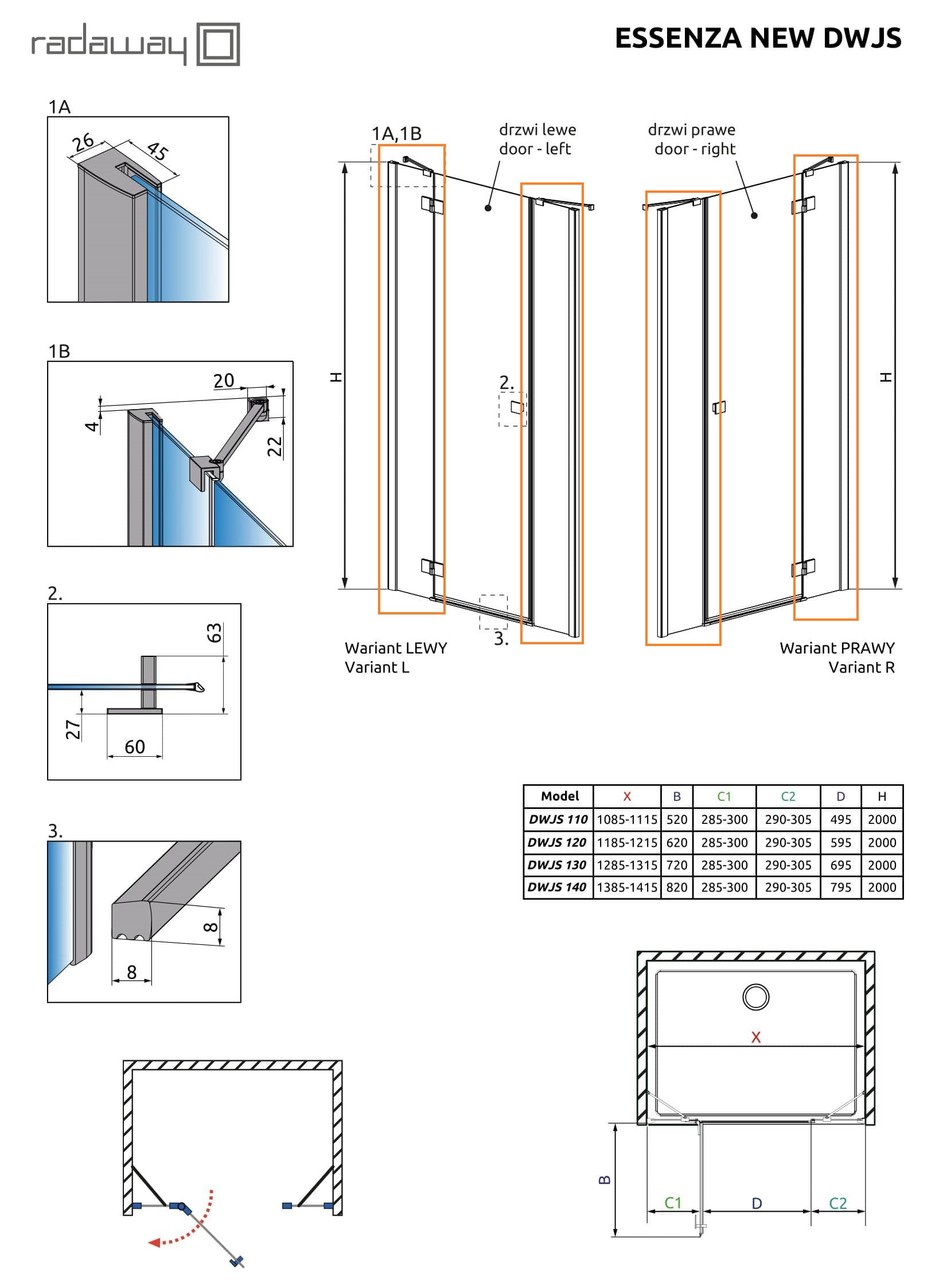 radaway

ESSENZA NEW DWJS

1A

26

45

1B

20

4

22

2.

63

27

60

3.

8

8

1A,1B

drzwi lewe
door - left

drzwi prawe
door - right

H

2.

3.

H

Wariant LEWY
Variant L

Wariant PRAWY
Variant R

| Model | X | B | C1 | C2 | D | H |
|---|---|---|---|---|---|---|
| DWJS 110 | 1085-1115 | 520 | 285-300 | 290-305 | 495 | 2000 |
| DWJS 120 | 1185-1215 | 620 | 285-300 | 290-305 | 595 | 2000 |
| DWJS 130 | 1285-1315 | 720 | 285-300 | 290-305 | 695 | 2000 |
| DWJS 140 | 1385-1415 | 820 | 285-300 | 290-305 | 795 | 2000 |

X

B

C1

D

C2