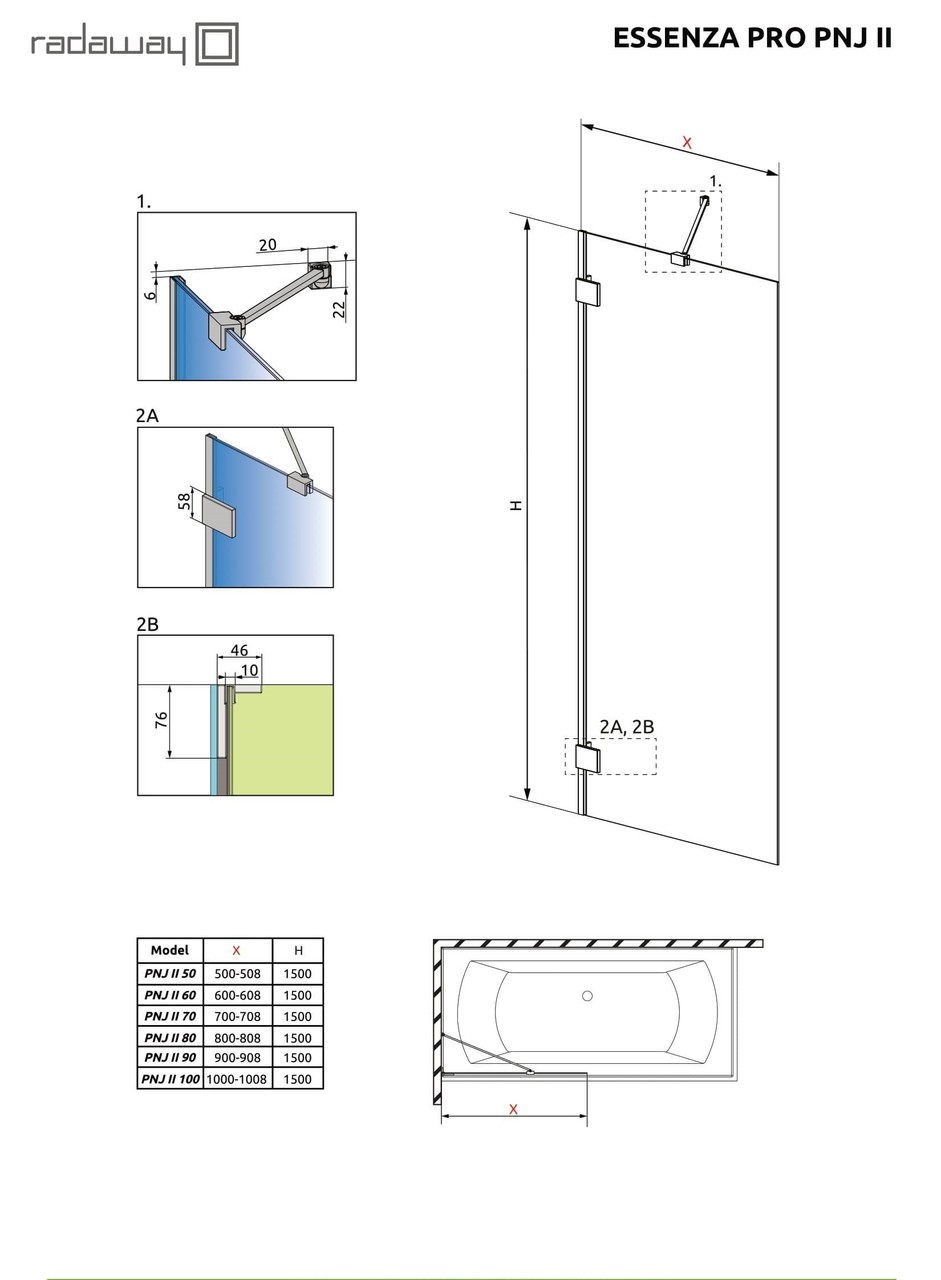 radaway

ESSENZA PRO PNJ II

1.

20

6

22

2A

58

2B

46

10

76

X

1.

H

2A, 2B

| Model | X | H |
|---|---|---|
| PNJ II 50 | 500-508 | 1500 |
| PNJ II 60 | 600-608 | 1500 |
| PNJ II 70 | 700-708 | 1500 |
| PNJ II 80 | 800-808 | 1500 |
| PNJ II 90 | 900-908 | 1500 |
| PNJ II 100 | 1000-1008 | 1500 |

X