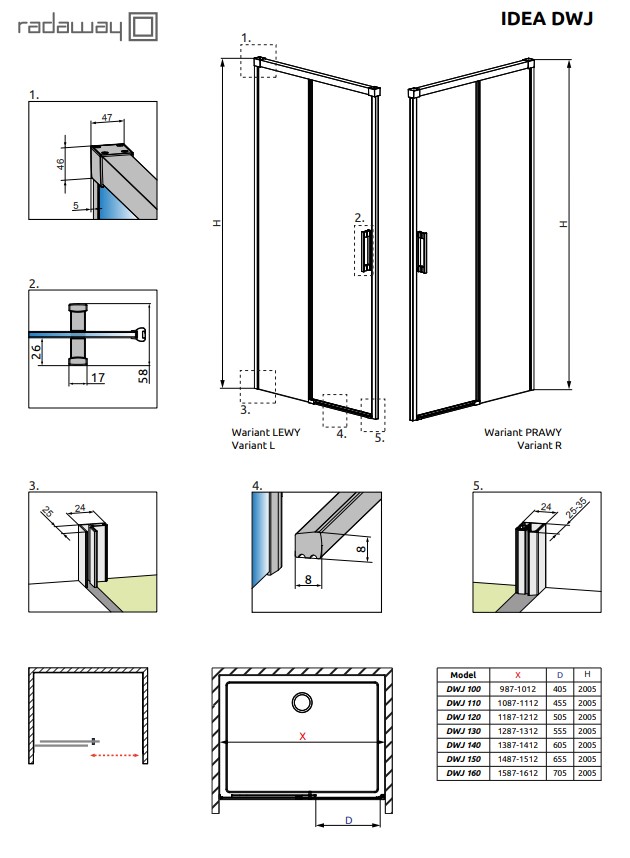 radaway

IDEA DWJ

1.

47

46

5

2.

26

17

58

1.

H

2.

3.

4.

5.

Wariant LEWY
Variant L

H

Wariant PRAWY
Variant R

3.

25

24

4.

8

8

5.

24

25-35

X

D

| Model | X | D | H |
|---|---|---|---|
| DWJ 100 | 987-1012 | 405 | 2005 |
| DWJ 110 | 1087-1112 | 455 | 2005 |
| DWJ 120 | 1187-1212 | 505 | 2005 |
| DWJ 130 | 1287-1312 | 555 | 2005 |
| DWJ 140 | 1387-1412 | 605 | 2005 |
| DWJ 150 | 1487-1512 | 655 | 2005 |
| DWJ 160 | 1587-1612 | 705 | 2005 |