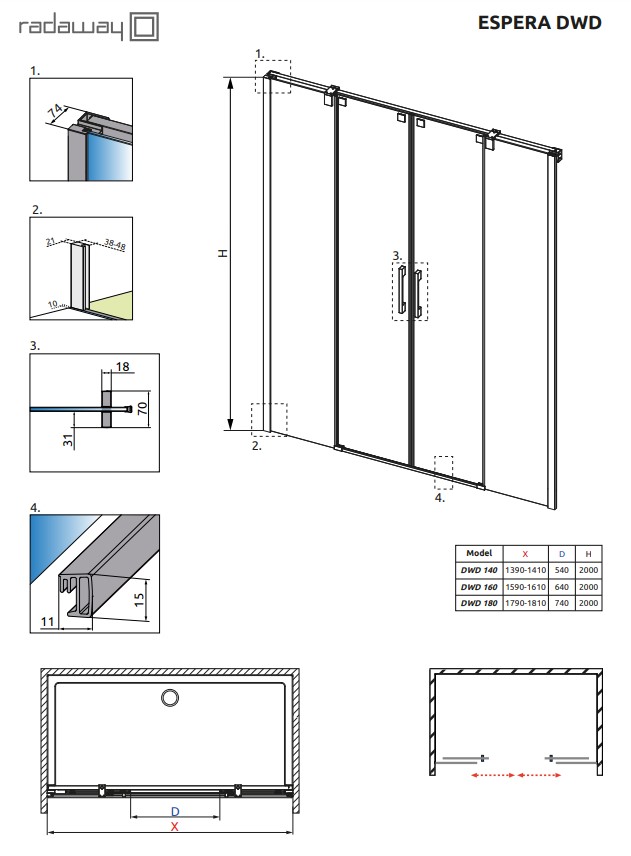 radaway

ESPERA DWD

1.

74

2.

21

38-48

10

3.

18

70

31

4.

15

11

1.

H

3.

2.

4.

| Model | X | D | H |
|---|---|---|---|
| DWD 140 | 1390-1410 | 540 | 2000 |
| DWD 160 | 1590-1610 | 640 | 2000 |
| DWD 180 | 1790-1810 | 740 | 2000 |

D

X