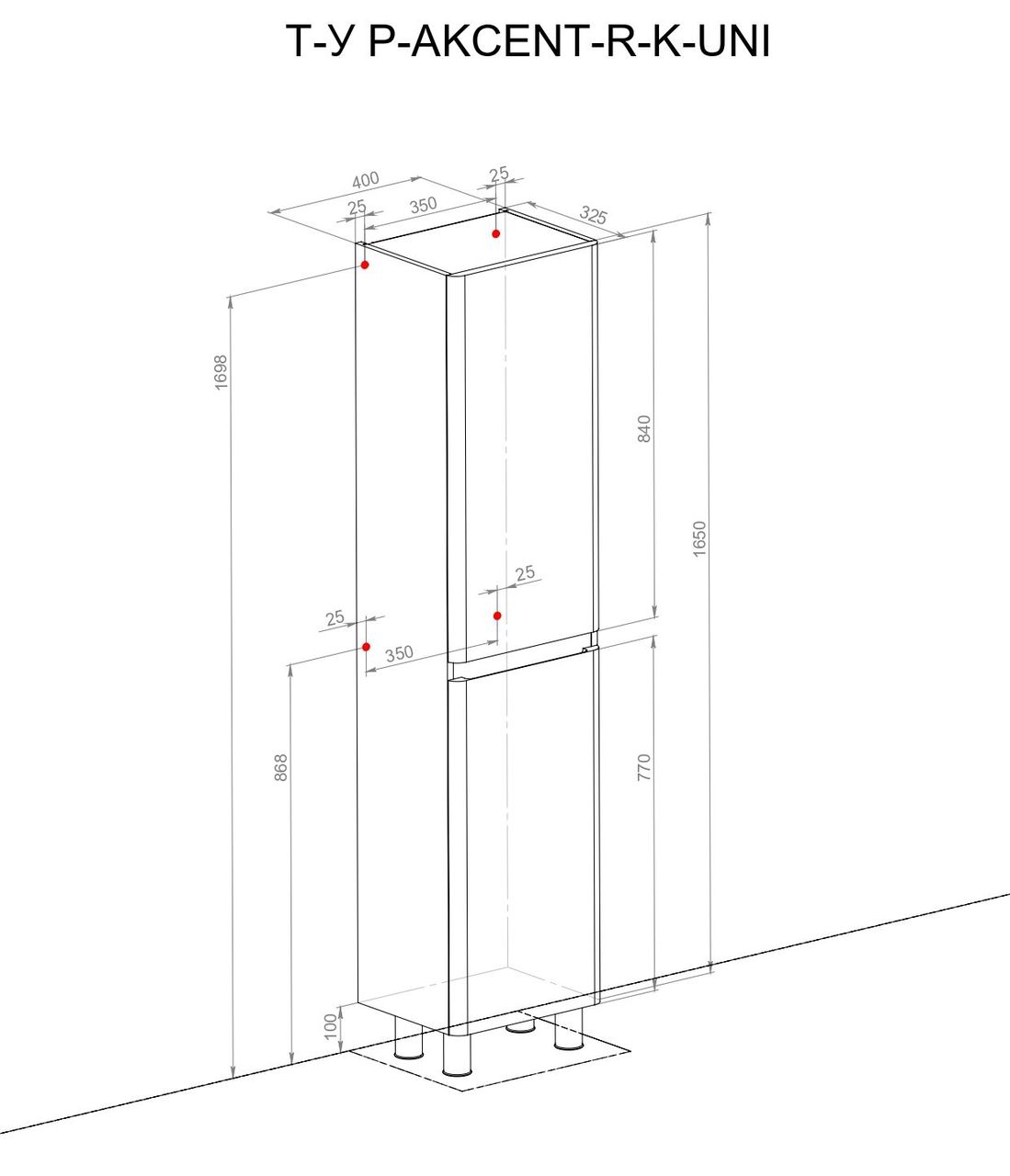 Т-У P-AKCENT-R-K-UNI

400
25
25
350
325
1698
840
1650
25
25
350
868
770
100