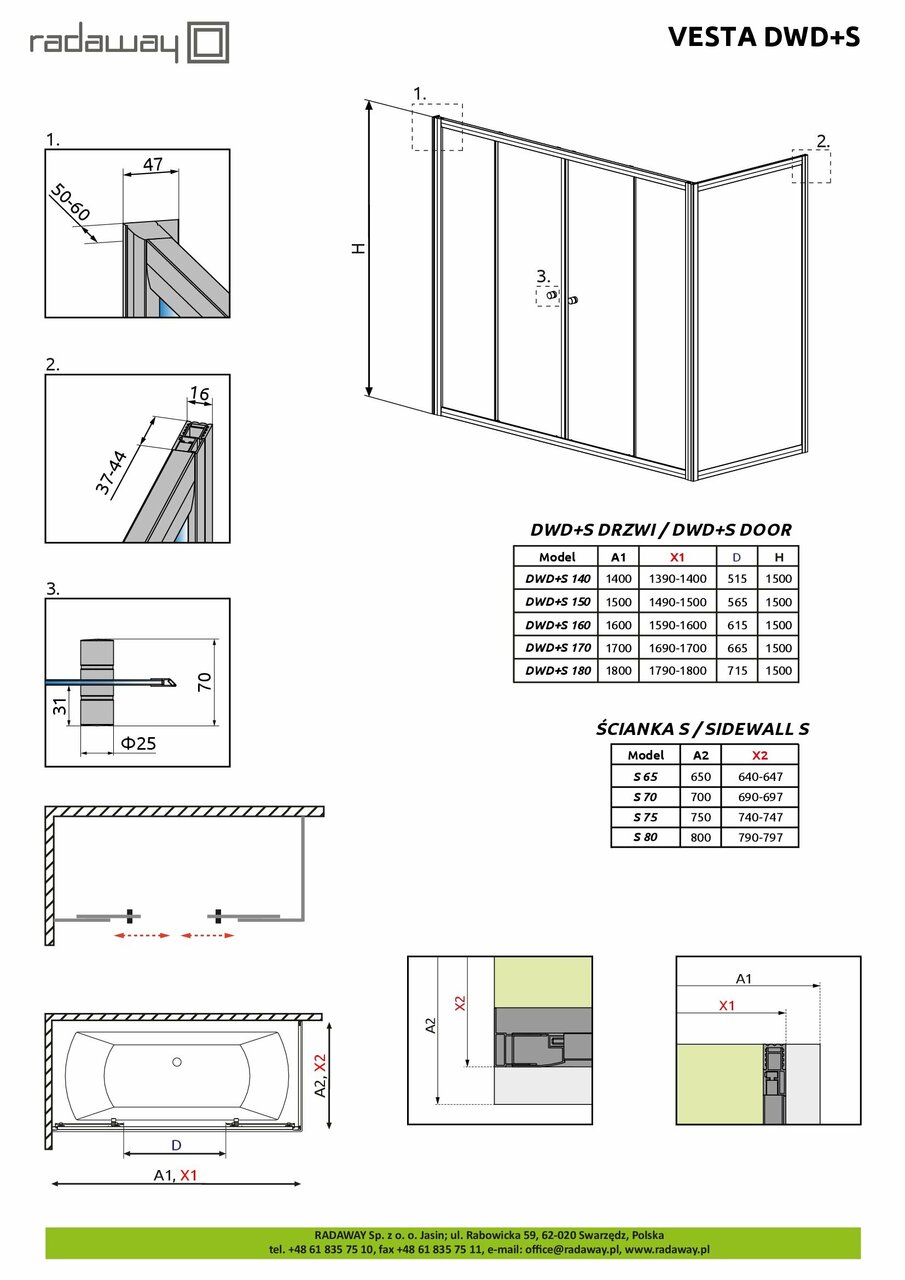 radaway

VESTA DWD+S

1.

47

50-60

2.

16

37-44

3.

70

31

Φ25

1.

2.

3.

H

DWD+S DRZWI / DWD+S DOOR

| Model | A1 | X1 | D | H |
|---|---|---|---|---|
| DWD+S 140 | 1400 | 1390-1400 | 515 | 1500 |
| DWD+S 150 | 1500 | 1490-1500 | 565 | 1500 |
| DWD+S 160 | 1600 | 1590-1600 | 615 | 1500 |
| DWD+S 170 | 1700 | 1690-1700 | 665 | 1500 |
| DWD+S 180 | 1800 | 1790-1800 | 715 | 1500 |

ŚCIANKA S / SIDEWALL S

| Model | A2 | X2 |
|---|---|---|
| S 65 | 650 | 640-647 |
| S 70 | 700 | 690-697 |
| S 75 | 750 | 740-747 |
| S 80 | 800 | 790-797 |

A2, X2

D

A1, X1

A2

X2

A1

X1

RADAWAY Sp. z o. o. Jasin; ul. Rabowicka 59, 62-020 Swarzędz, Polska
tel. +48 61 835 75 10, fax +48 61 835 75 11, e-mail: office@radaway.pl, www.radaway.pl