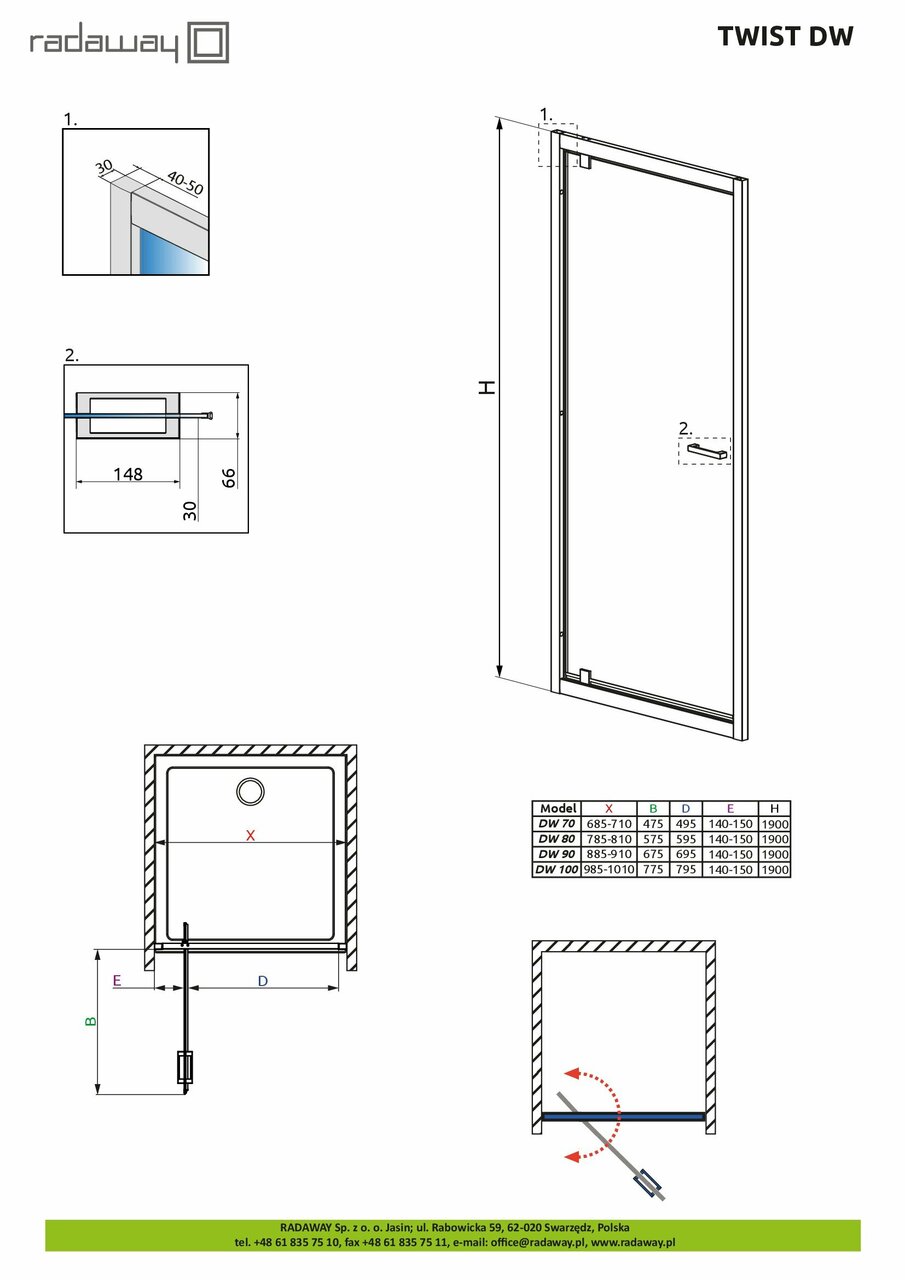 radaway

TWIST DW

1.

30

40-50

2.

148

66

30

1.

H

2.

X

E

D

B

| Model | X | B | D | E | H |
|---|---|---|---|---|---|
| DW 70 | 685-710 | 475 | 495 | 140-150 | 1900 |
| DW 80 | 785-810 | 575 | 595 | 140-150 | 1900 |
| DW 90 | 885-910 | 675 | 695 | 140-150 | 1900 |
| DW 100 | 985-1010 | 775 | 795 | 140-150 | 1900 |

RADAWAY Sp. z o. o. Jasin; ul. Rabowicka 59, 62-020 Swarzędz, Polska
tel. +48 61 835 75 10, fax +48 61 835 75 11, e-mail: office@radaway.pl, www.radaway.pl