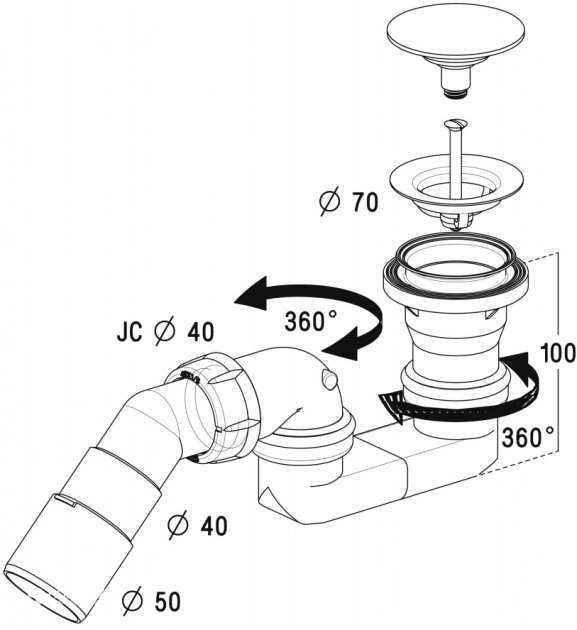 $\varnothing$ 70

360°

JC $\varnothing$ 40

100

360°

$\varnothing$ 40

$\varnothing$ 50