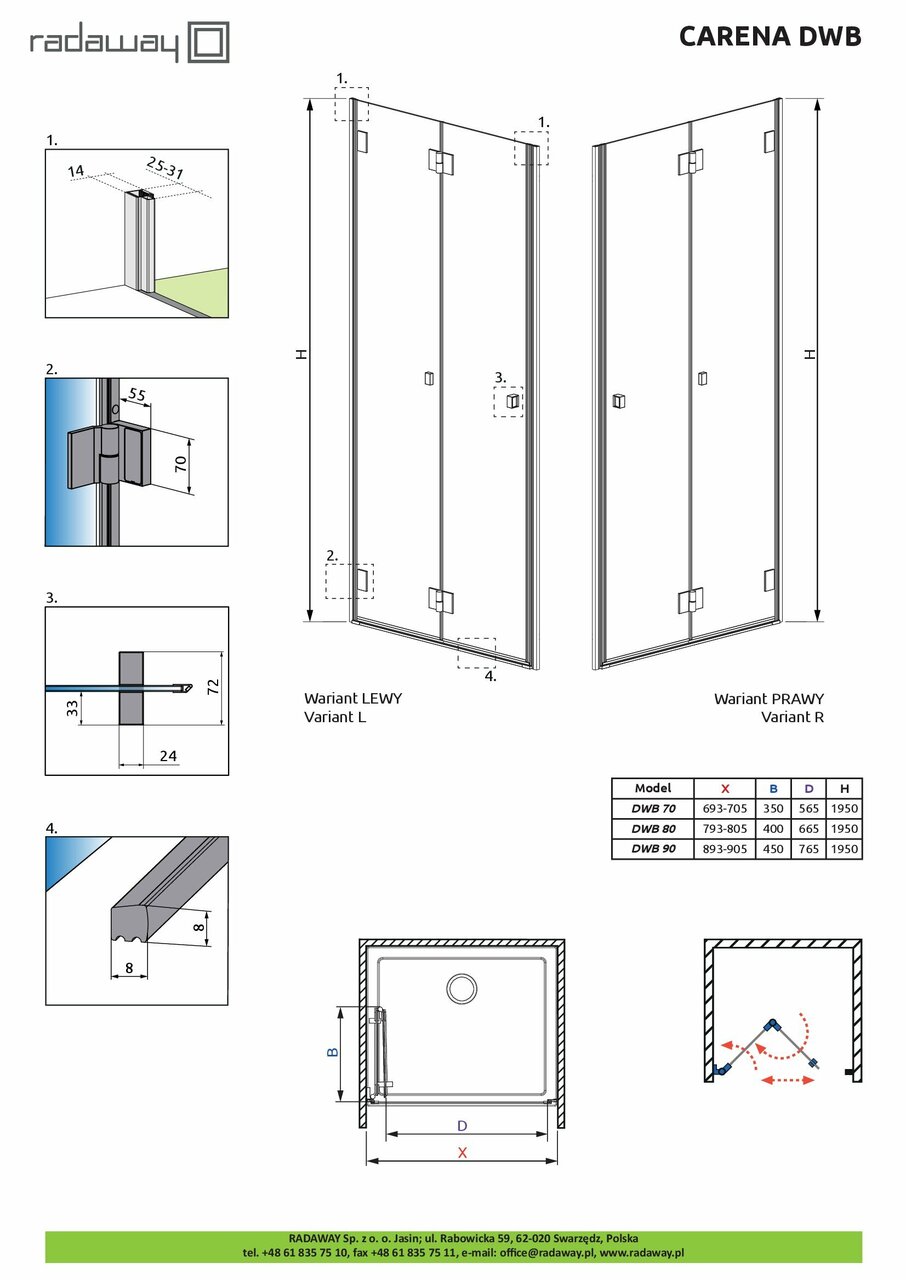 radaway

CARENA DWB

1.

14

25-31

2.

55

70

3.

72

33

24

4.

8

8

1.

1.

H

3.

2.

4.

H

Wariant LEWY
Variant L

Wariant PRAWY
Variant R

| Model | X | B | D | H |
|---|---|---|---|---|
| DWB 70 | 693-705 | 350 | 565 | 1950 |
| DWB 80 | 793-805 | 400 | 665 | 1950 |
| DWB 90 | 893-905 | 450 | 765 | 1950 |

B

D

X

RADAWAY Sp. z o. o. Jasin; ul. Rabowicka 59, 62-020 Swarzędz, Polska
tel. +48 61 835 75 10, fax +48 61 835 75 11, e-mail: office@radaway.pl, www.radaway.pl