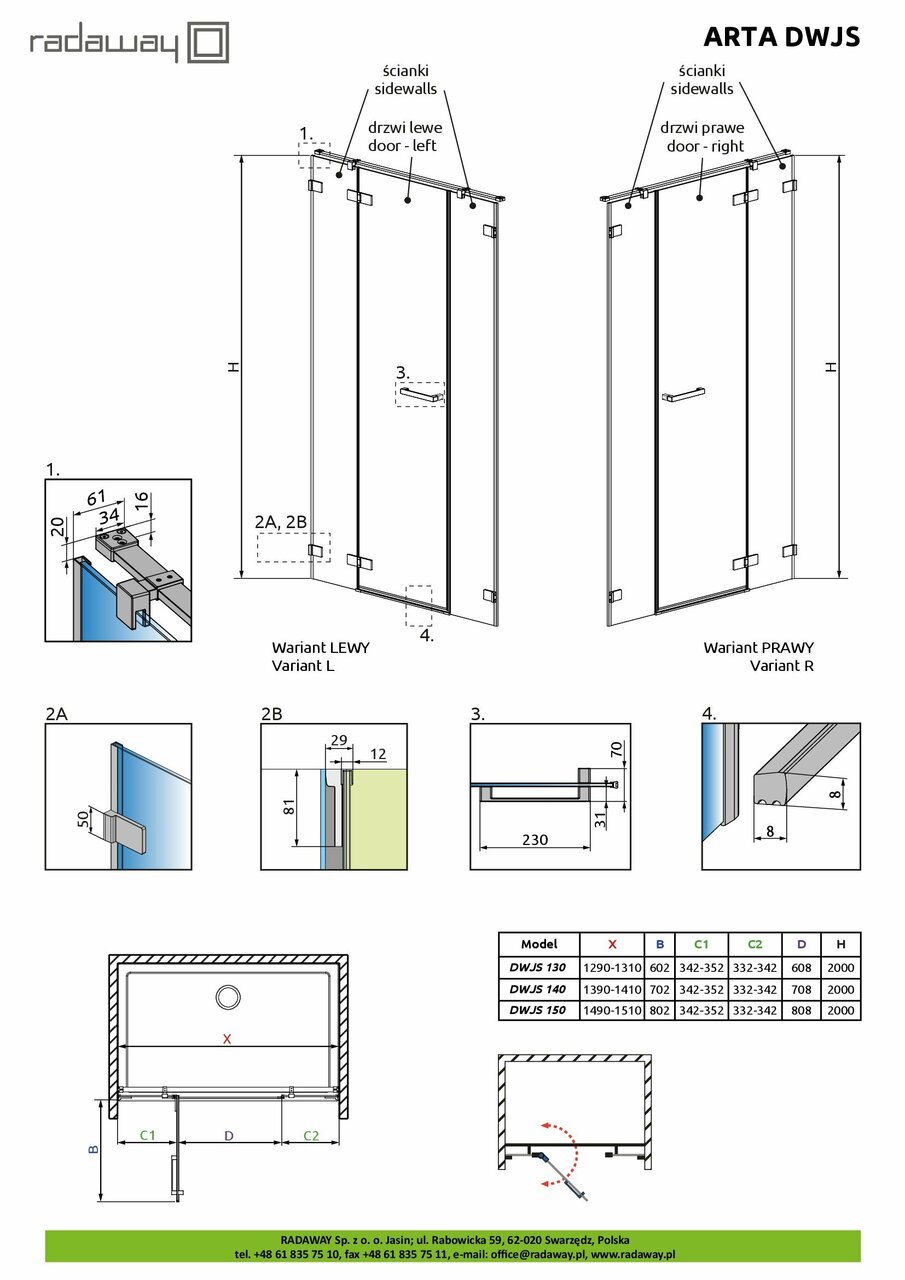 radaway

ARTA DWJS

ścianki
sidewalls

drzwi lewe
door - left

ścianki
sidewalls

drzwi prawe
door - right

1.

H

3.

2A, 2B

4.

H

1.

61
34
16
20

Wariant LEWY
Variant L

Wariant PRAWY
Variant R

2A

50

2B

29
12
81

3.

70
31
230

4.

8
8

| Model | X | B | C1 | C2 | D | H |
|---|---|---|---|---|---|---|
| DWJS 130 | 1290-1310 | 602 | 342-352 | 332-342 | 608 | 2000 |
| DWJS 140 | 1390-1410 | 702 | 342-352 | 332-342 | 708 | 2000 |
| DWJS 150 | 1490-1510 | 802 | 342-352 | 332-342 | 808 | 2000 |

X

B

C1
D
C2

RADAWAY Sp. z o. o. Jasin; ul. Rabowicka 59, 62-020 Swarzędz, Polska
tel. +48 61 835 75 10, fax +48 61 835 75 11, e-mail: office@radaway.pl, www.radaway.pl