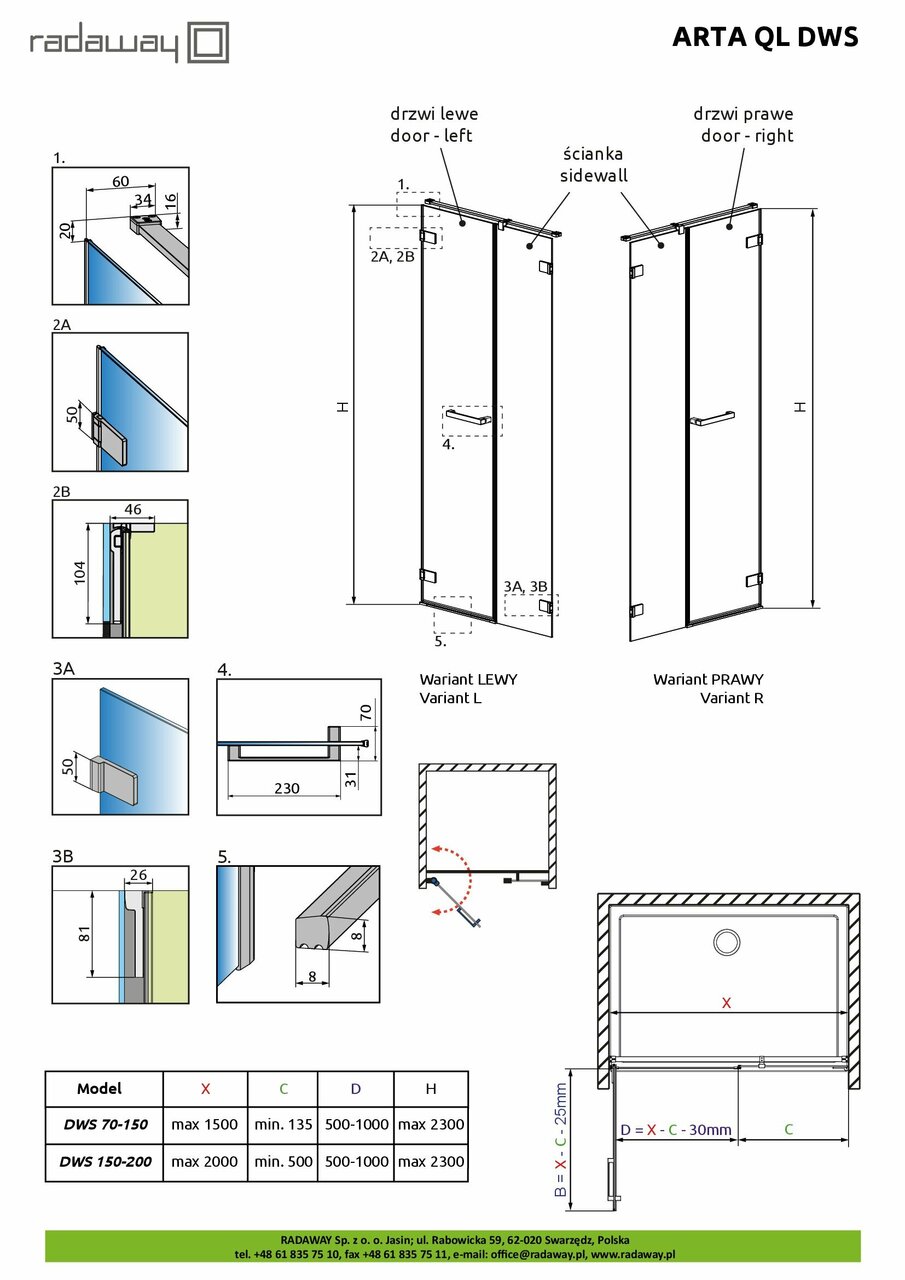 radaway

ARTA QL DWS

1.

60
34
16
20

2A

50

2B

46
104

3A

50

4.

70
31
230

3B

26
81

5.

8
8

drzwi lewe
door - left

ścianka
sidewall

drzwi prawe
door - right

1.
2A, 2B
H
4.
3A, 3B
5.
H

Wariant LEWY
Variant L

Wariant PRAWY
Variant R

X
B = X - C - 25mm
D = X - C - 30mm
C

| Model | X | C | D | H |
|---|---|---|---|---|
| DWS 70-150 | max 1500 | min. 135 | 500-1000 | max 2300 |
| DWS 150-200 | max 2000 | min. 500 | 500-1000 | max 2300 |

RADAWAY Sp. z o. o. Jasin; ul. Rabowicka 59, 62-020 Swarzędz, Polska
tel. +48 61 835 75 10, fax +48 61 835 75 11, e-mail: office@radaway.pl, www.radaway.pl