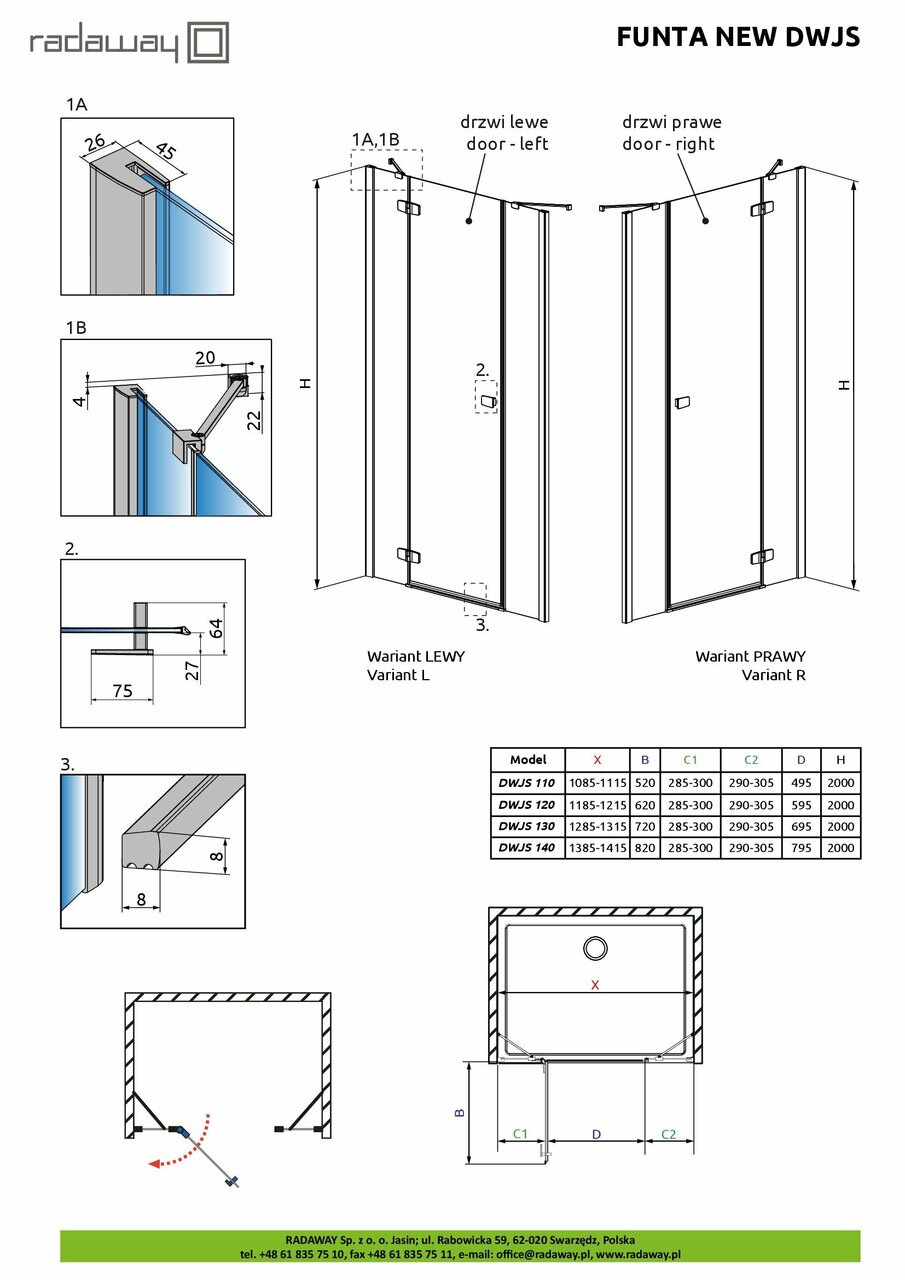 radaway

FUNTA NEW DWJS

1A

26

45

1B

20

4

22

2.

64

27

75

3.

8

8

1A,1B

drzwi lewe
door - left

drzwi prawe
door - right

H

2.

3.

H

Wariant LEWY
Variant L

Wariant PRAWY
Variant R

| Model | X | B | C1 | C2 | D | H |
|---|---|---|---|---|---|---|
| DWJS 110 | 1085-1115 | 520 | 285-300 | 290-305 | 495 | 2000 |
| DWJS 120 | 1185-1215 | 620 | 285-300 | 290-305 | 595 | 2000 |
| DWJS 130 | 1285-1315 | 720 | 285-300 | 290-305 | 695 | 2000 |
| DWJS 140 | 1385-1415 | 820 | 285-300 | 290-305 | 795 | 2000 |

X

B

C1

D

C2

RADAWAY Sp. z o. o. Jasin; ul. Rabowicka 59, 62-020 Swarzędz, Polska
tel. +48 61 835 75 10, fax +48 61 835 75 11, e-mail: office@radaway.pl, www.radaway.pl