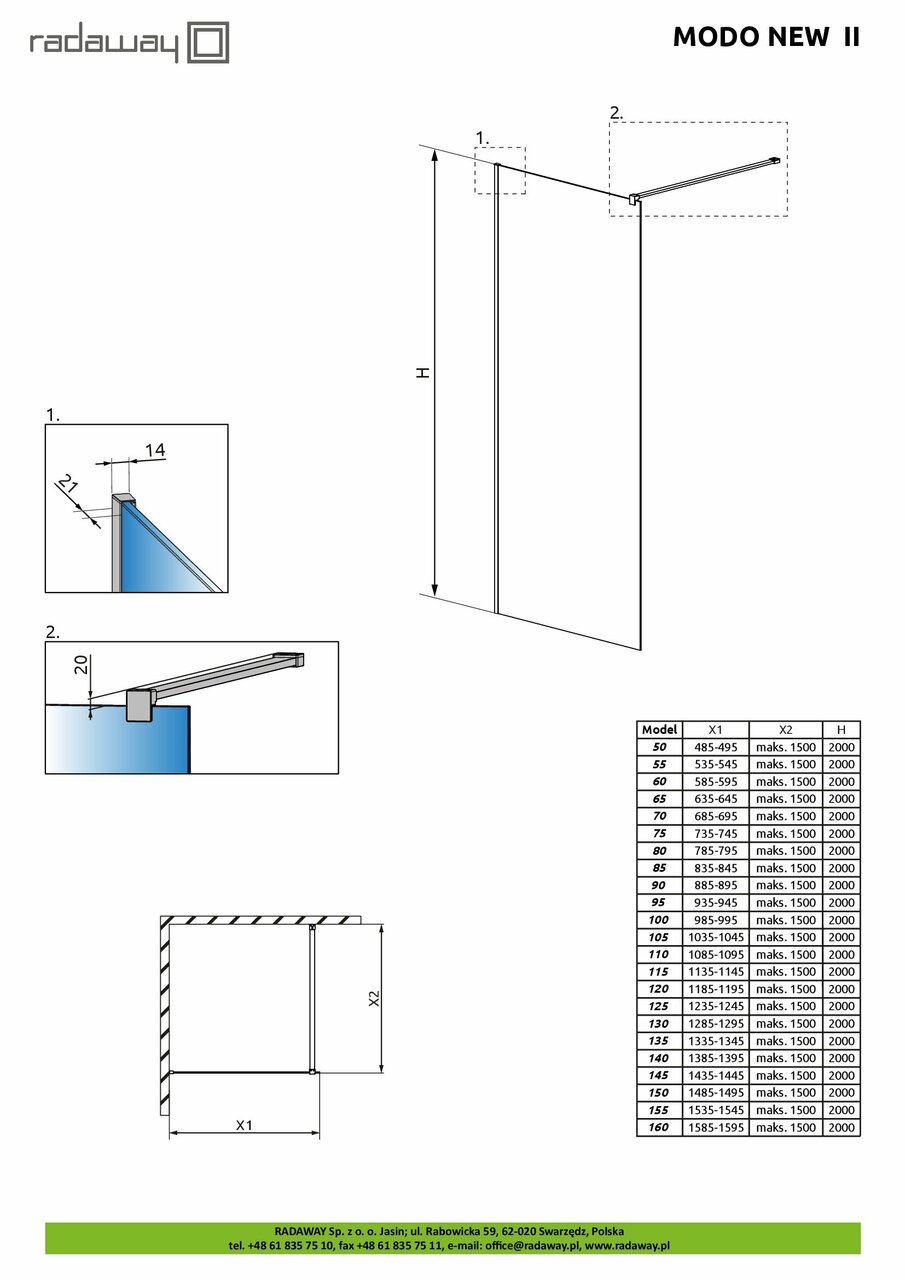 radaway

MODO NEW II

1.

2.

H

1.

14

21

2.

20

X2

X1

| Model | X1 | X2 | H |
|---|---|---|---|
| 50 | 485-495 | maks. 1500 | 2000 |
| 55 | 535-545 | maks. 1500 | 2000 |
| 60 | 585-595 | maks. 1500 | 2000 |
| 65 | 635-645 | maks. 1500 | 2000 |
| 70 | 685-695 | maks. 1500 | 2000 |
| 75 | 735-745 | maks. 1500 | 2000 |
| 80 | 785-795 | maks. 1500 | 2000 |
| 85 | 835-845 | maks. 1500 | 2000 |
| 90 | 885-895 | maks. 1500 | 2000 |
| 95 | 935-945 | maks. 1500 | 2000 |
| 100 | 985-995 | maks. 1500 | 2000 |
| 105 | 1035-1045 | maks. 1500 | 2000 |
| 110 | 1085-1095 | maks. 1500 | 2000 |
| 115 | 1135-1145 | maks. 1500 | 2000 |
| 120 | 1185-1195 | maks. 1500 | 2000 |
| 125 | 1235-1245 | maks. 1500 | 2000 |
| 130 | 1285-1295 | maks. 1500 | 2000 |
| 135 | 1335-1345 | maks. 1500 | 2000 |
| 140 | 1385-1395 | maks. 1500 | 2000 |
| 145 | 1435-1445 | maks. 1500 | 2000 |
| 150 | 1485-1495 | maks. 1500 | 2000 |
| 155 | 1535-1545 | maks. 1500 | 2000 |
| 160 | 1585-1595 | maks. 1500 | 2000 |

RADAWAY Sp. z o. o. Jasin; ul. Rabowicka 59, 62-020 Swarzędz, Polska
tel. +48 61 835 75 10, fax +48 61 835 75 11, e-mail: office@radaway.pl, www.radaway.pl