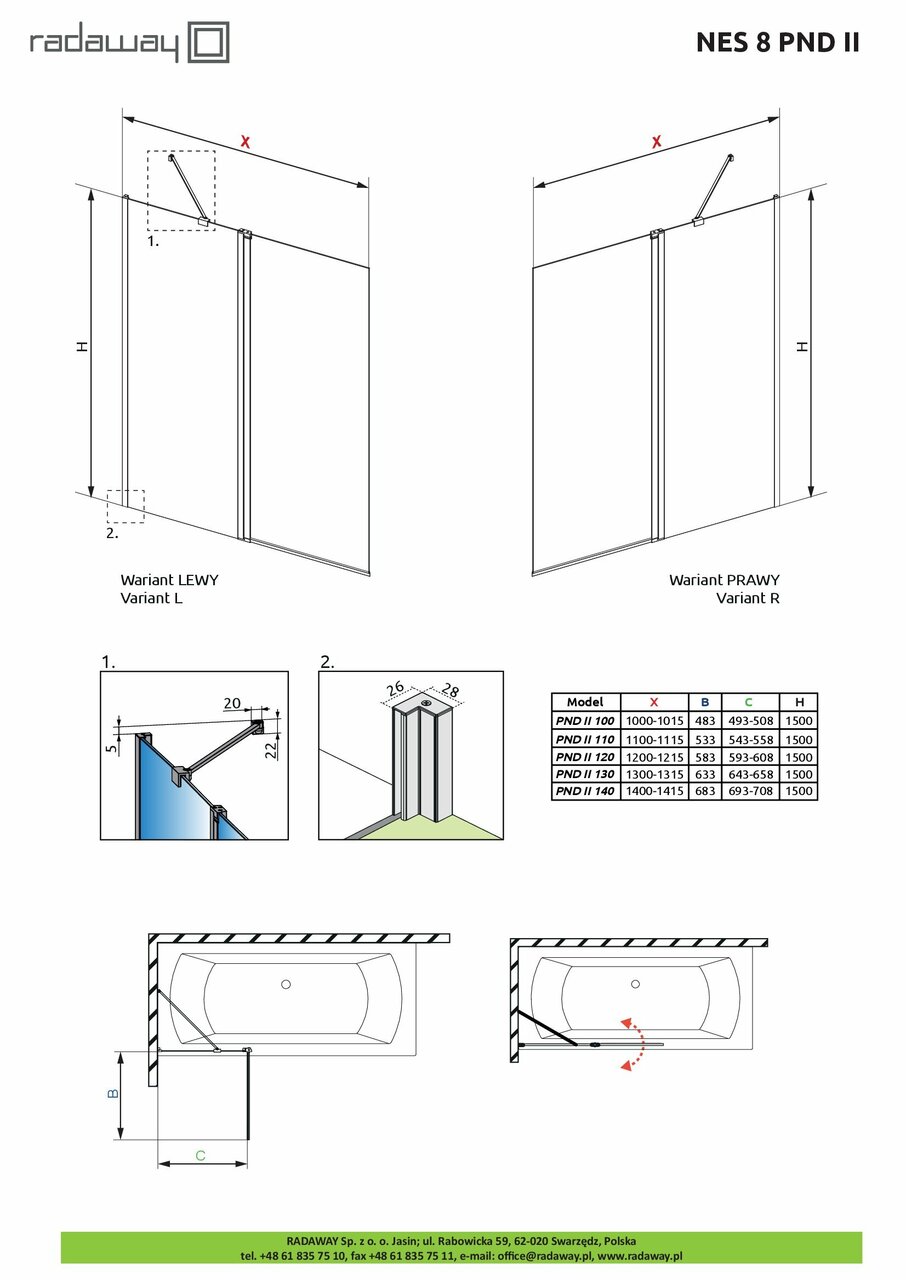 radaway

NES 8 PND II

X

1.

H

2.

Wariant LEWY
Variant L

X

H

Wariant PRAWY
Variant R

1.

20

5

22

2.

26

28

| Model | X | B | C | H |
|---|---|---|---|---|
| PND II 100 | 1000-1015 | 483 | 493-508 | 1500 |
| PND II 110 | 1100-1115 | 533 | 543-558 | 1500 |
| PND II 120 | 1200-1215 | 583 | 593-608 | 1500 |
| PND II 130 | 1300-1315 | 633 | 643-658 | 1500 |
| PND II 140 | 1400-1415 | 683 | 693-708 | 1500 |

B

C

RADAWAY Sp. z o. o. Jasin; ul. Rabowicka 59, 62-020 Swarzędz, Polska
tel. +48 61 835 75 10, fax +48 61 835 75 11, e-mail: office@radaway.pl, www.radaway.pl