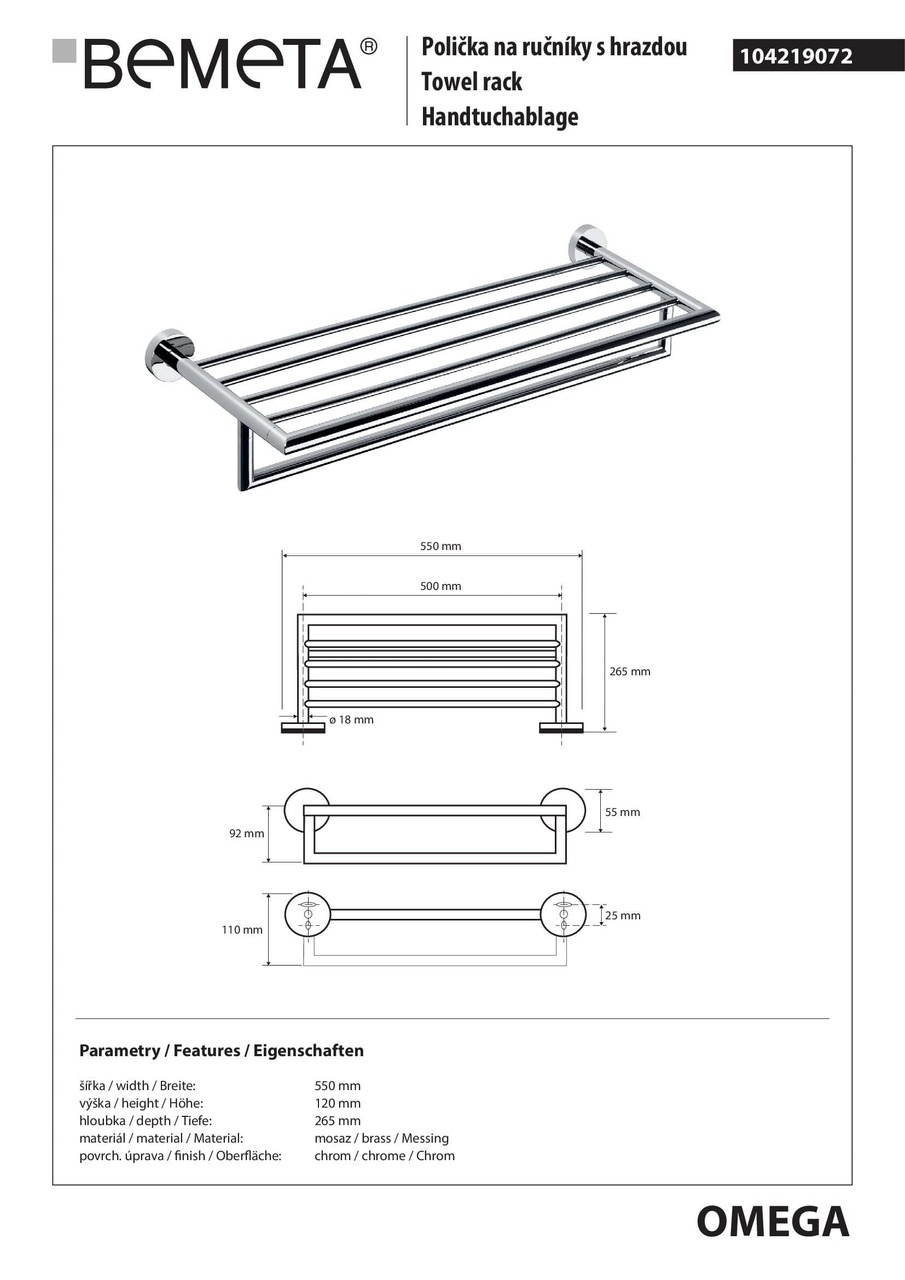 BEMETA®

Polička na ručníky s hrazdou
Towel rack
Handtuchablage

104219072

550 mm
500 mm
265 mm
ø 18 mm

92 mm
55 mm

110 mm
25 mm

Parametry / Features / Eigenschaften

| | |
|---|---|
| šířka / width / Breite: | 550 mm |
| výška / height / Höhe: | 120 mm |
| hloubka / depth / Tiefe: | 265 mm |
| materiál / material / Material: | mosaz / brass / Messing |
| povrch. úprava / finish / Oberfläche: | chrom / chrome / Chrom |

OMEGA