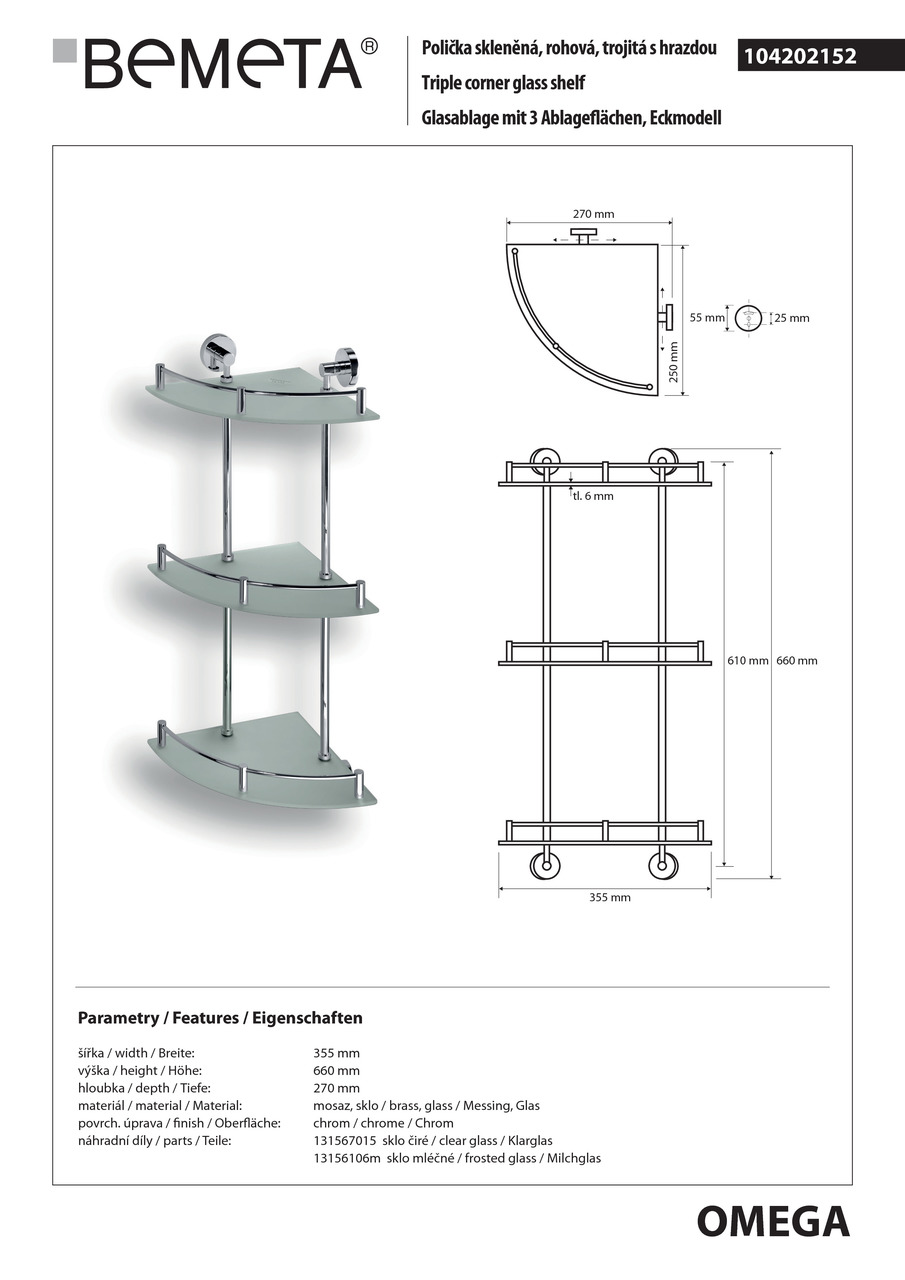 BEMETA®

Polička skleněná, rohová, trojitá s hrazdou
Triple corner glass shelf
Glasablage mit 3 Ablageflächen, Eckmodell

104202152

270 mm
55 mm
25 mm
250 mm
tl. 6 mm
610 mm
660 mm
355 mm

Parametry / Features / Eigenschaften

| | |
|---|---|
| šířka / width / Breite: | 355 mm |
| výška / height / Höhe: | 660 mm |
| hloubka / depth / Tiefe: | 270 mm |
| materiál / material / Material: | mosaz, sklo / brass, glass / Messing, Glas |
| povrch. úprava / finish / Oberfläche: | chrom / chrome / Chrom |
| náhradní díly / parts / Teile: | 131567015 sklo čiré / clear glass / Klarglas |
| | 13156106m sklo mléčné / frosted glass / Milchglas |

OMEGA