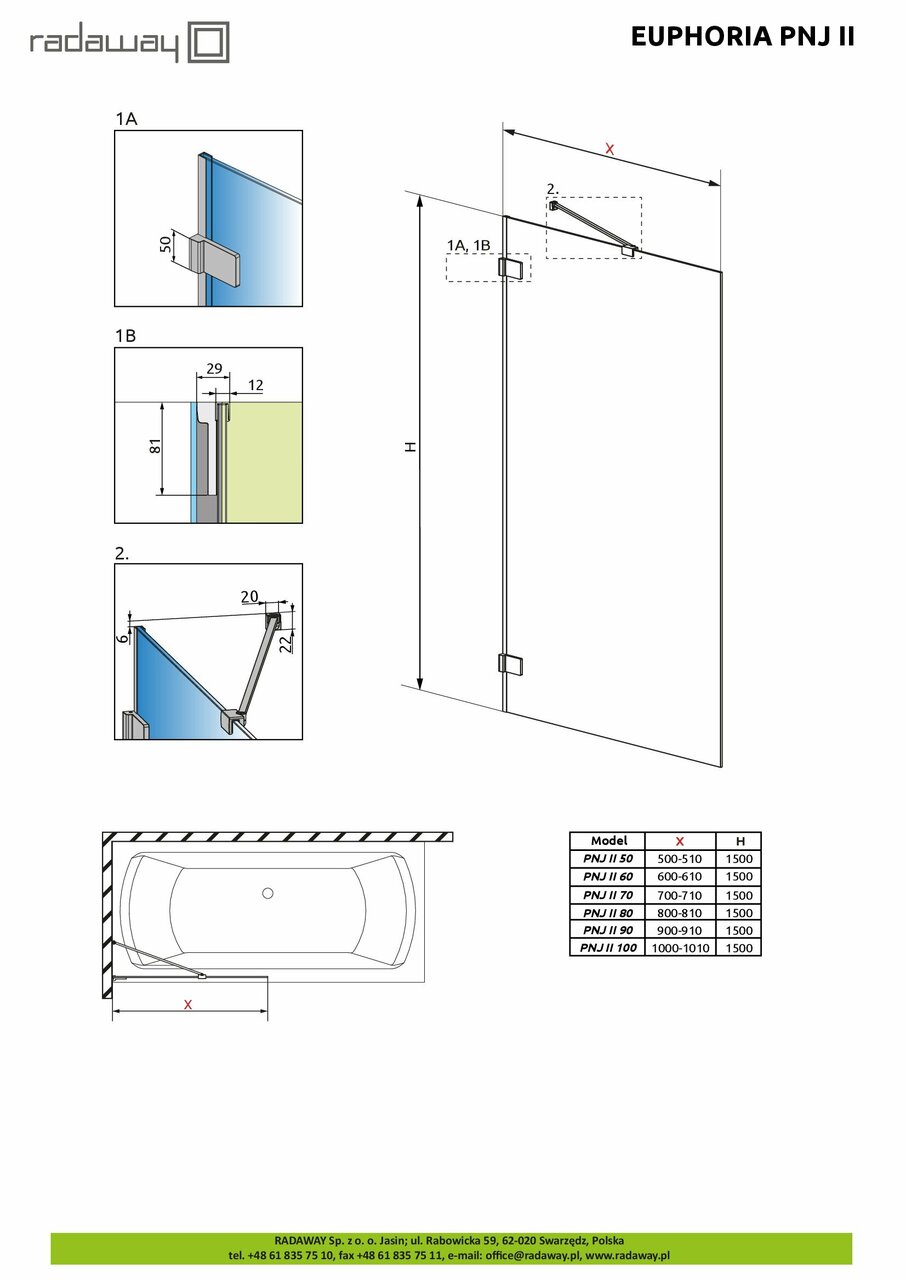 radaway

EUPHORIA PNJ II

1A

50

1B

29

12

81

2.

20

6

22

X

2.

1A, 1B

H

X

| Model | X | H |
|---|---|---|
| PNJ II 50 | 500-510 | 1500 |
| PNJ II 60 | 600-610 | 1500 |
| PNJ II 70 | 700-710 | 1500 |
| PNJ II 80 | 800-810 | 1500 |
| PNJ II 90 | 900-910 | 1500 |
| PNJ II 100 | 1000-1010 | 1500 |

RADAWAY Sp. z o. o. Jasin; ul. Rabowicka 59, 62-020 Swarzędz, Polska
tel. +48 61 835 75 10, fax +48 61 835 75 11, e-mail: office@radaway.pl, www.radaway.pl