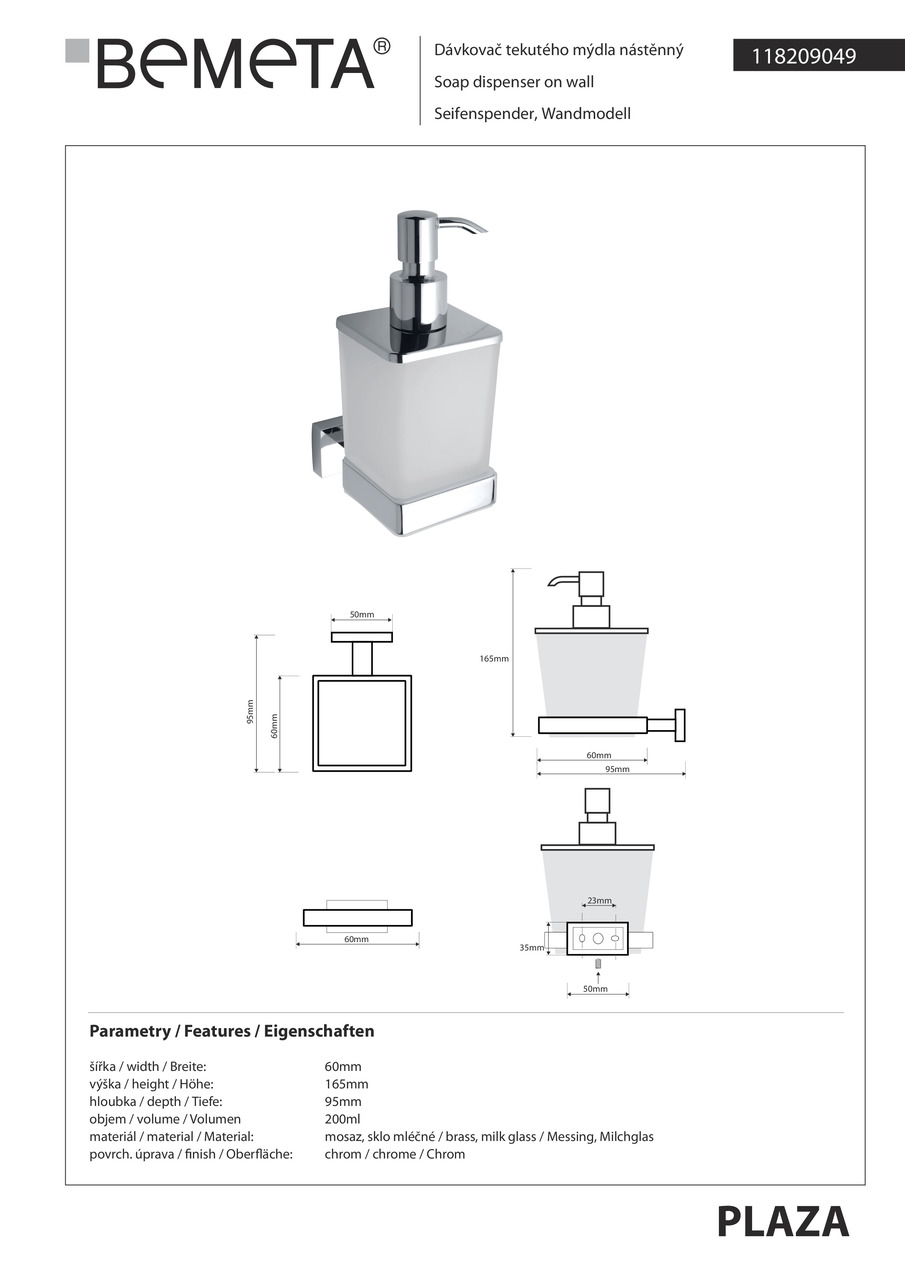 BEMETA®

Dávkovač tekutého mýdla nástěnný
Soap dispenser on wall
Seifenspender, Wandmodell

118209049

50mm
95mm
60mm
165mm
60mm
95mm
60mm
23mm
35mm
50mm

Parametry / Features / Eigenschaften

| | |
|---|---|
| šířka / width / Breite: | 60mm |
| výška / height / Höhe: | 165mm |
| hloubka / depth / Tiefe: | 95mm |
| objem / volume / Volumen | 200ml |
| materiál / material / Material: | mosaz, sklo mléčné / brass, milk glass / Messing, Milchglas |
| povrch. úprava / finish / Oberfläche: | chrom / chrome / Chrom |

PLAZA